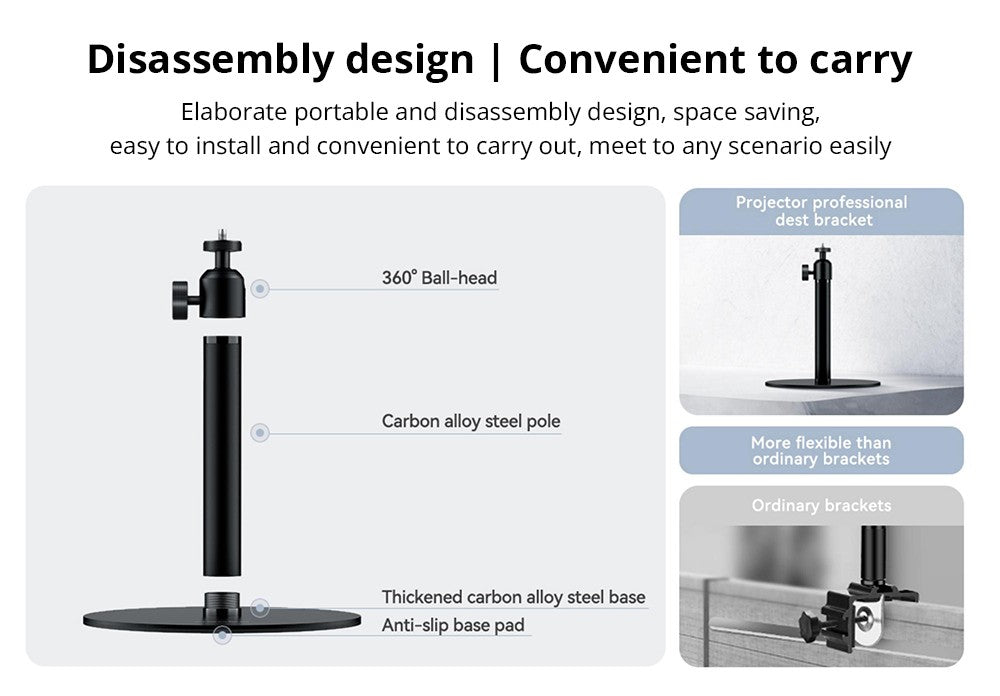 Disassembly design | Convenient to carry

Elaborate portable and disassembly design, space saving, easy to install and convenient to carry out, meet to any scenario easily

360° Ball-head

Carbon alloy steel pole

Thickened carbon alloy steel base

Anti-slip base pad

Projector professional dest bracket

More flexible than ordinary brackets

Ordinary brackets