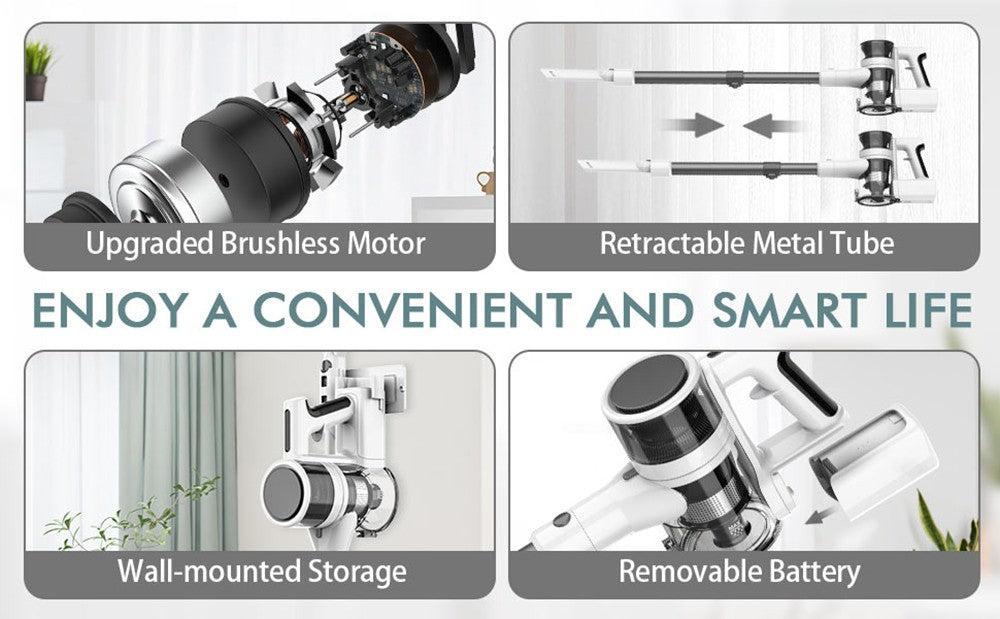 Upgraded Brushless Motor

Retractable Metal Tube

ENJOY A CONVENIENT AND SMART LIFE

Wall-mounted Storage

Removable Battery