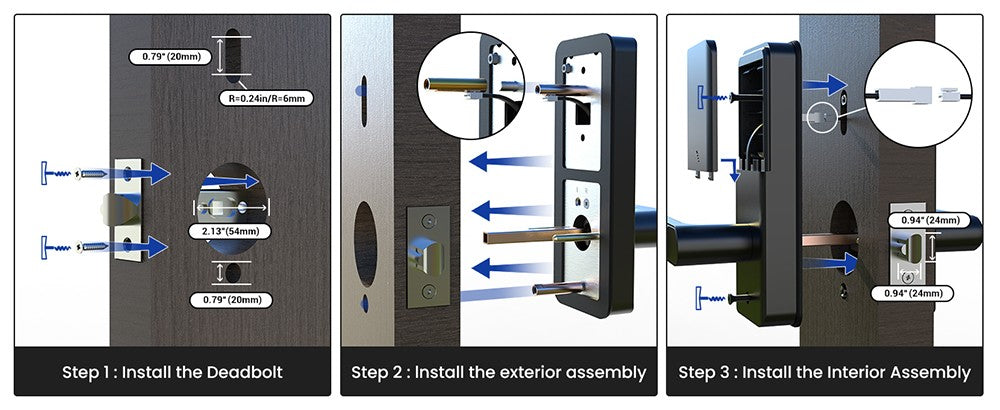 0.79"(20mm)

R=0.24in/R=6mm

2.13"(54mm)

0.79"(20mm)

Step 1 : Install the Deadbolt

Step 2 : Install the exterior assembly

0.94"(24mm)

0.94"(24mm)

Step 3 : Install the Interior Assembly