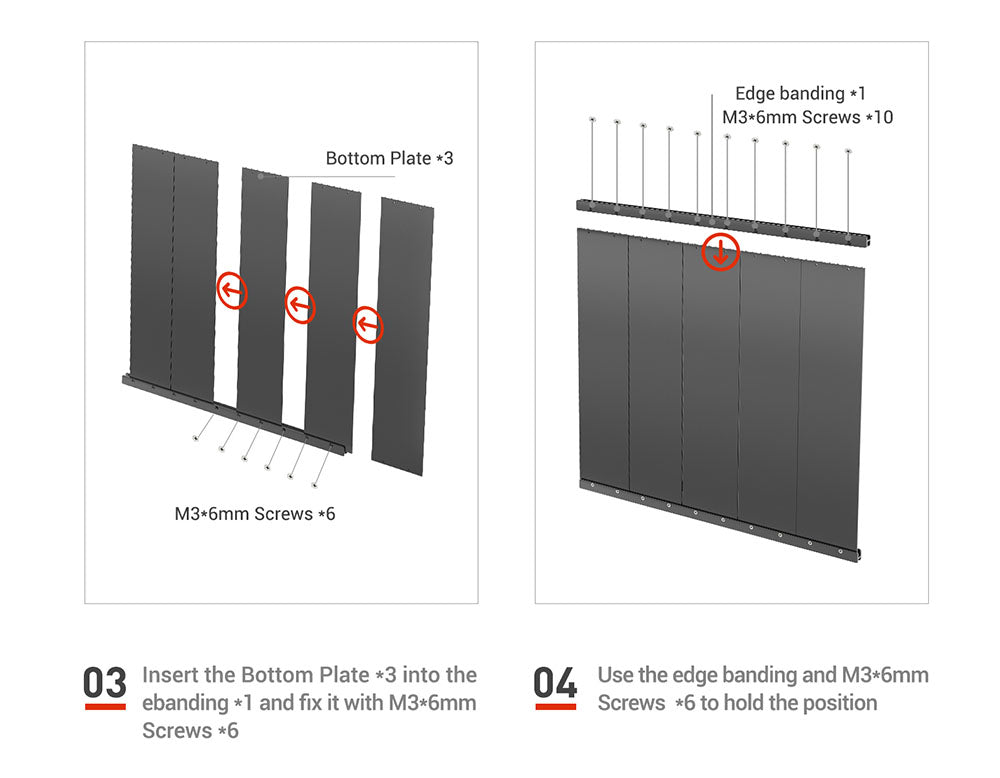 Bottom Plate *3

M3*6mm Screws *6

Edge banding *1
M3*6mm Screws *10

03 Insert the Bottom Plate *3 into the ebanding *1 and fix it with M3*6mm Screws *6

04 Use the edge banding and M3*6mm Screws *6 to hold the position