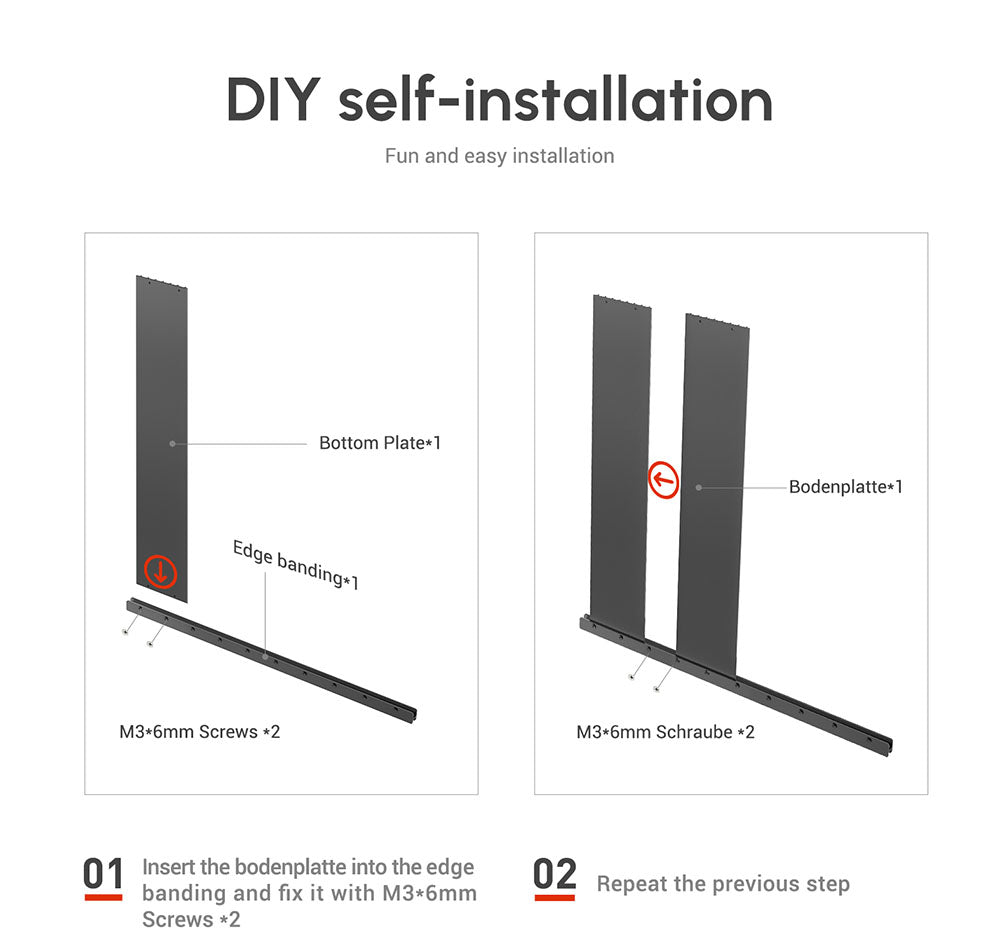 DIY self-installation

Fun and easy installation

Bottom Plate*1

Edge banding*1

M3*6mm Screws *2

Bodenplatte*1

M3*6mm Schraube *2

01 Insert the bodenplatte into the edge banding and fix it with M3*6mm Screws *2

02 Repeat the previous step