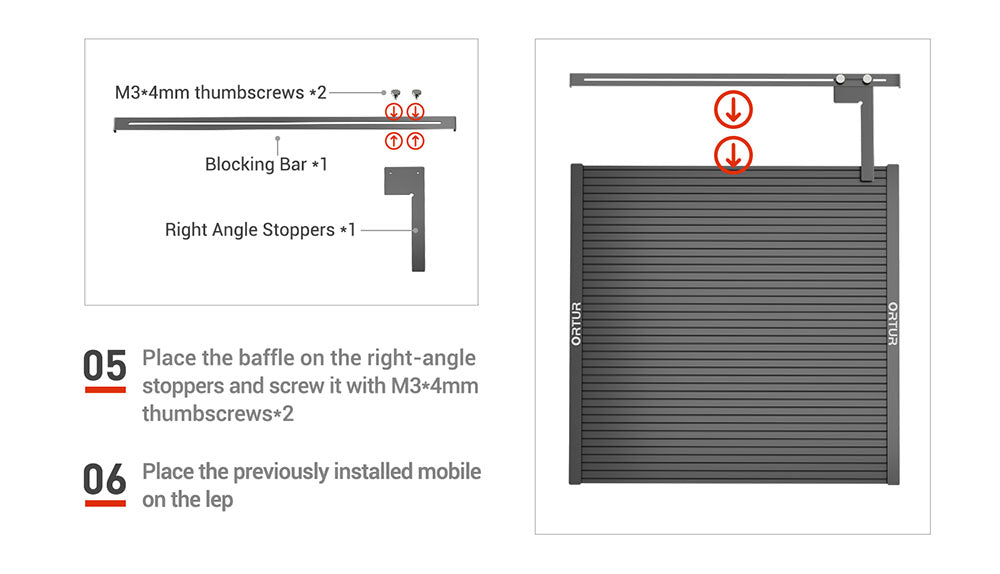 M3*4mm thumbscrews *2

Blocking Bar *1

Right Angle Stoppers *1

05 Place the baffle on the right-angle stoppers and screw it with M3*4mm thumbscrews*2

06 Place the previously installed mobile on the lep

ORTUR

ORTUR