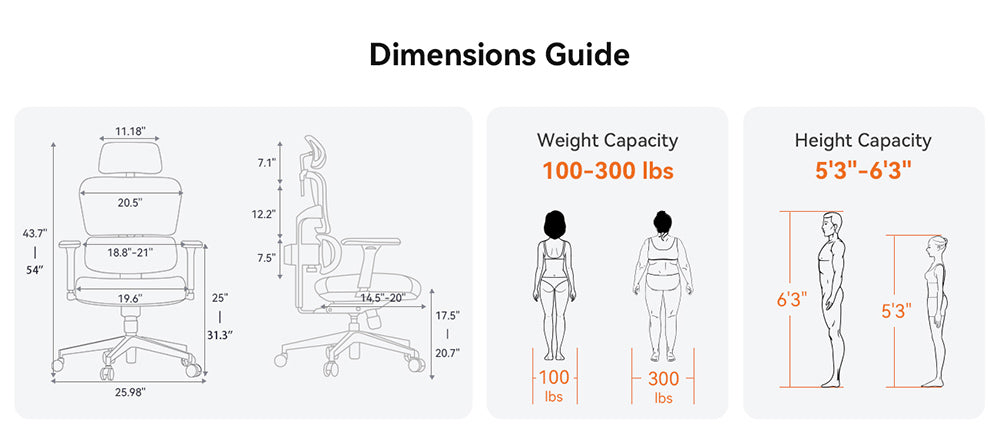 Dimensions Guide

11.18"
20.5"
43.7"
|
54"
18.8"-21"
19.6"
25"
|
31.3"
25.98"

7.1"
12.2"
7.5"
14.5"-20"
17.5"
|
20.7"

Weight Capacity
100-300 lbs
100 lbs
300 lbs

Height Capacity
5'3"-6'3"
6'3"
5'3"