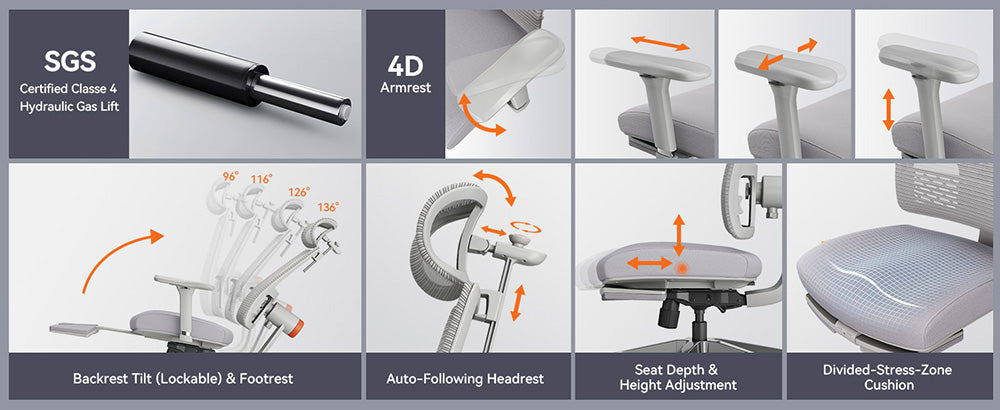 SGS
Certified Classe 4
Hydraulic Gas Lift

4D
Armrest

96°
116°
126°
136°

Backrest Tilt (Lockable) & Footrest

Auto-Following Headrest

Seat Depth &
Height Adjustment

Divided-Stress-Zone
Cushion