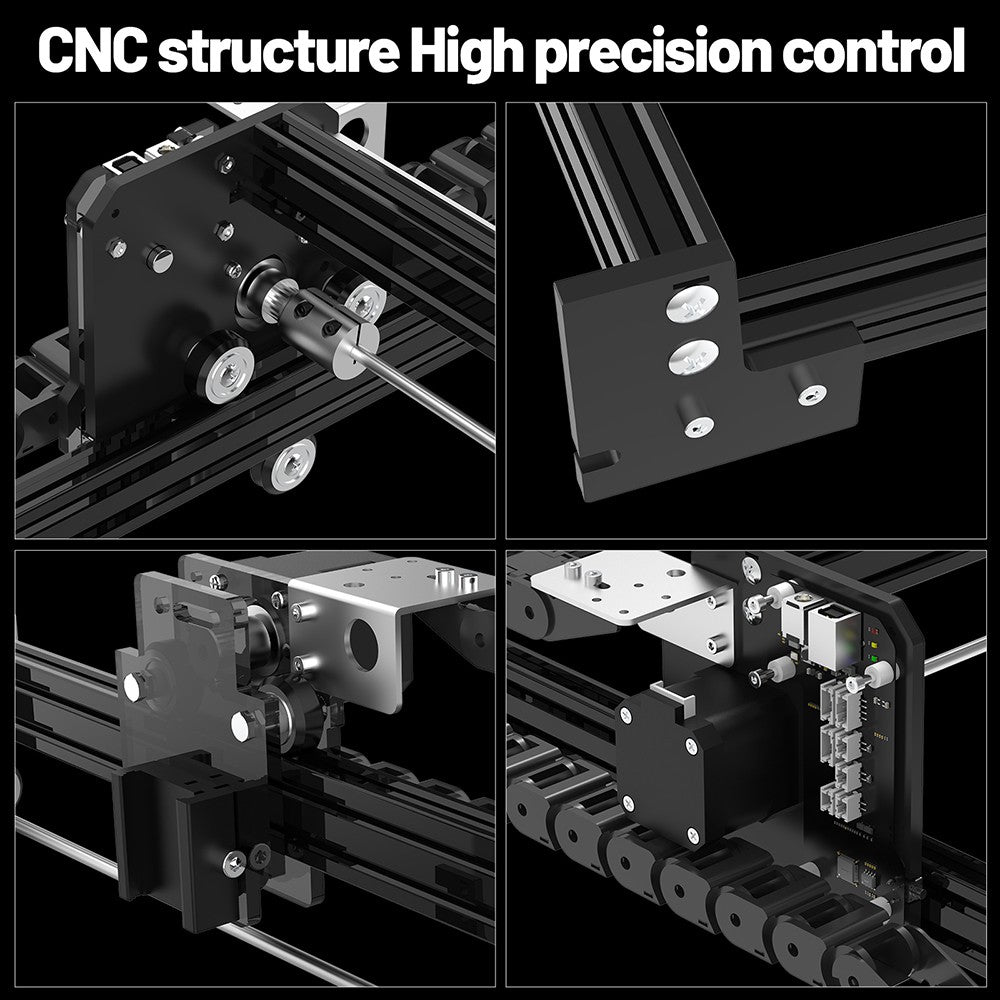 CNC structure High precision control