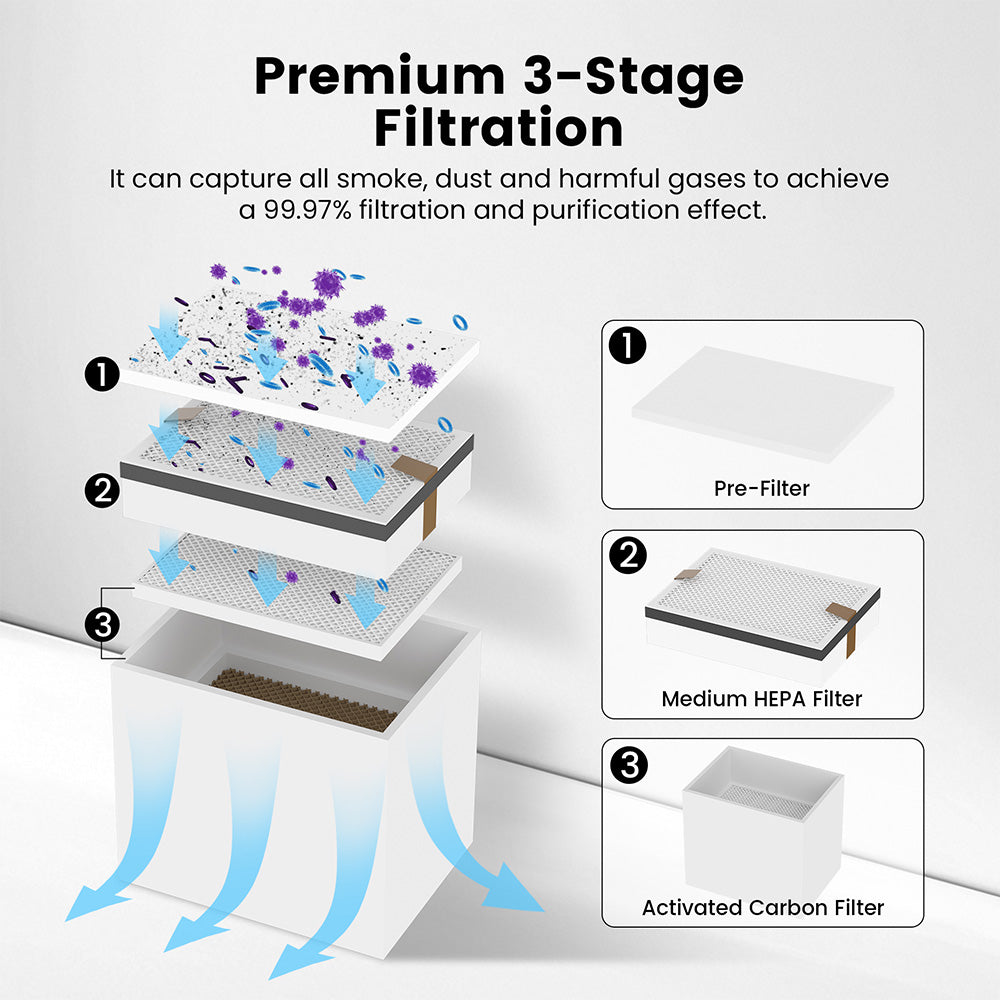 Premium 3-Stage Filtration

It can capture all smoke, dust and harmful gases to achieve a 99.97% filtration and purification effect.

1

2

3

1

Pre-Filter

2

Medium HEPA Filter

3

Activated Carbon Filter