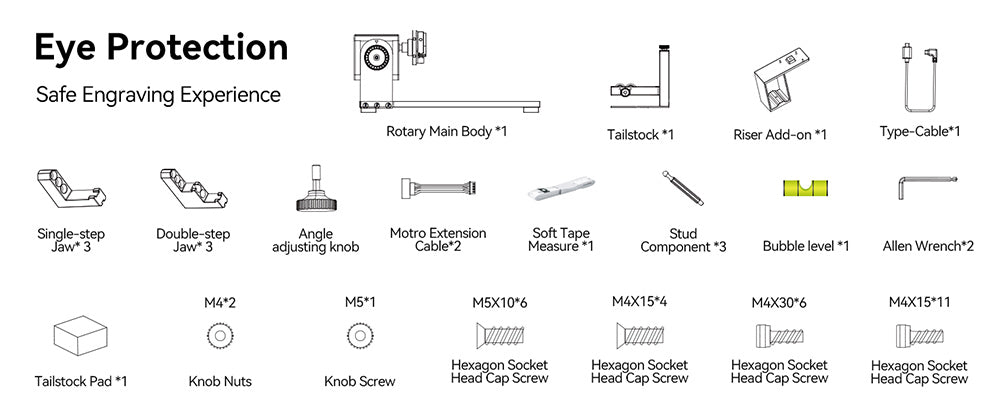 Eye Protection

Safe Engraving Experience

Rotary Main Body *1

Tailstock *1

Riser Add-on *1

Type-Cable*1

Single-step Jaw* 3

Double-step Jaw* 3

Angle adjusting knob

Motro Extension Cable*2

Soft Tape Measure *1

Stud Component *3

Bubble level *1

Allen Wrench*2

Tailstock Pad *1

M4*2

Knob Nuts

M5*1

Knob Screw

M5X10*6

Hexagon Socket Head Cap Screw

M4X15*4

Hexagon Socket Head Cap Screw

M4X30*6

Hexagon Socket Head Cap Screw

M4X15*11

Hexagon Socket Head Cap Screw