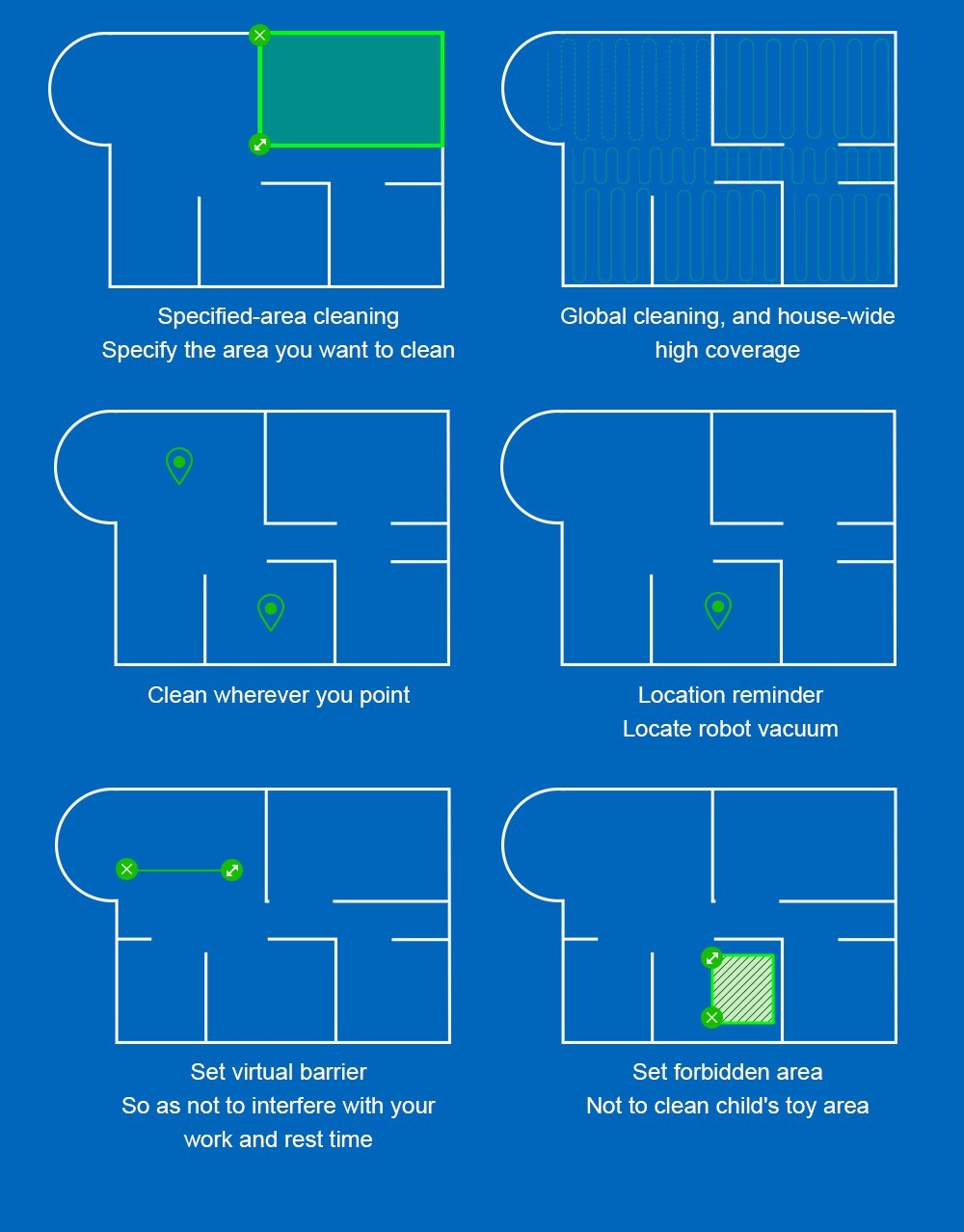 Specified-area cleaning
Specify the area you want to clean

Global cleaning, and house-wide high coverage

Clean wherever you point

Location reminder
Locate robot vacuum

Set virtual barrier
So as not to interfere with your work and rest time

Set forbidden area
Not to clean child's toy area