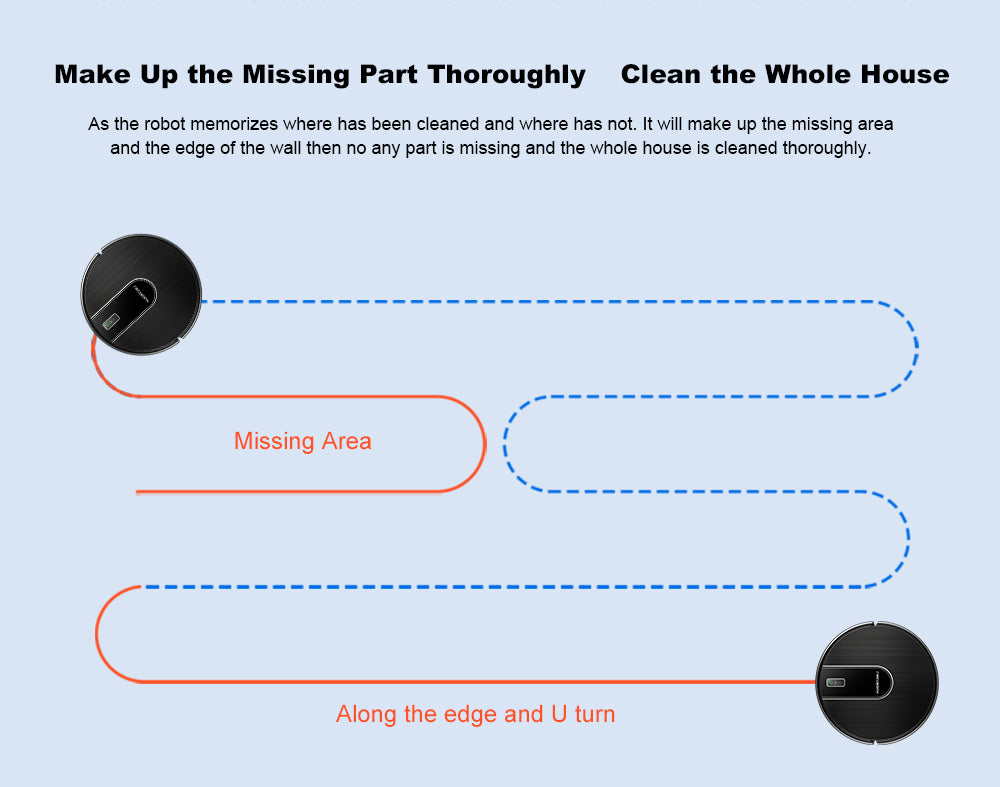 Make Up the Missing Part Thoroughly   Clean the Whole House

As the robot memorizes where has been cleaned and where has not. It will make up the missing area and the edge of the wall then no any part is missing and the whole house is cleaned thoroughly.

Missing Area

Along the edge and U turn