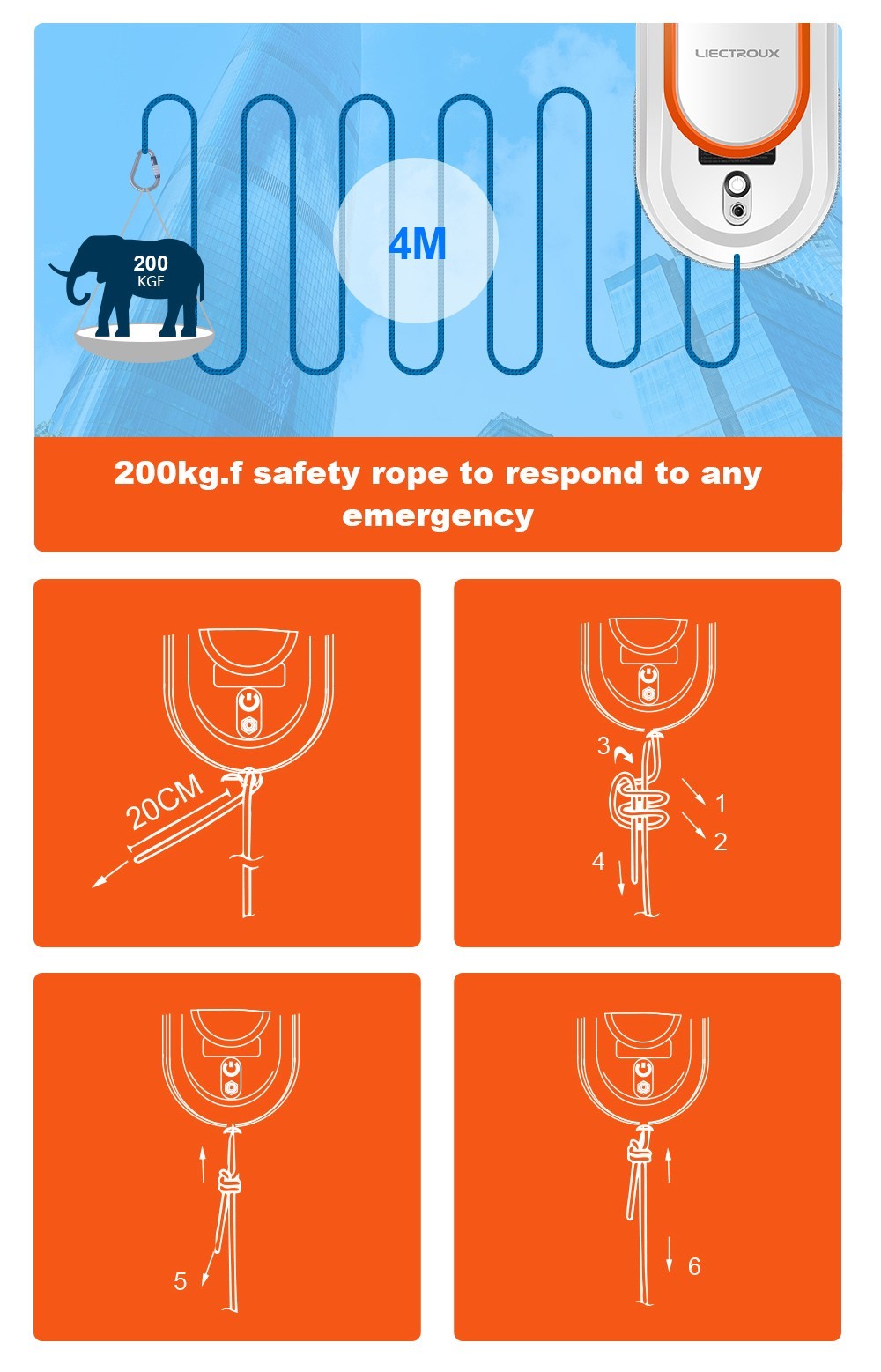 LIECTROUX

200
KGF

4M

200kg.f safety rope to respond to any emergency

20CM

3
1
2
4

5

6