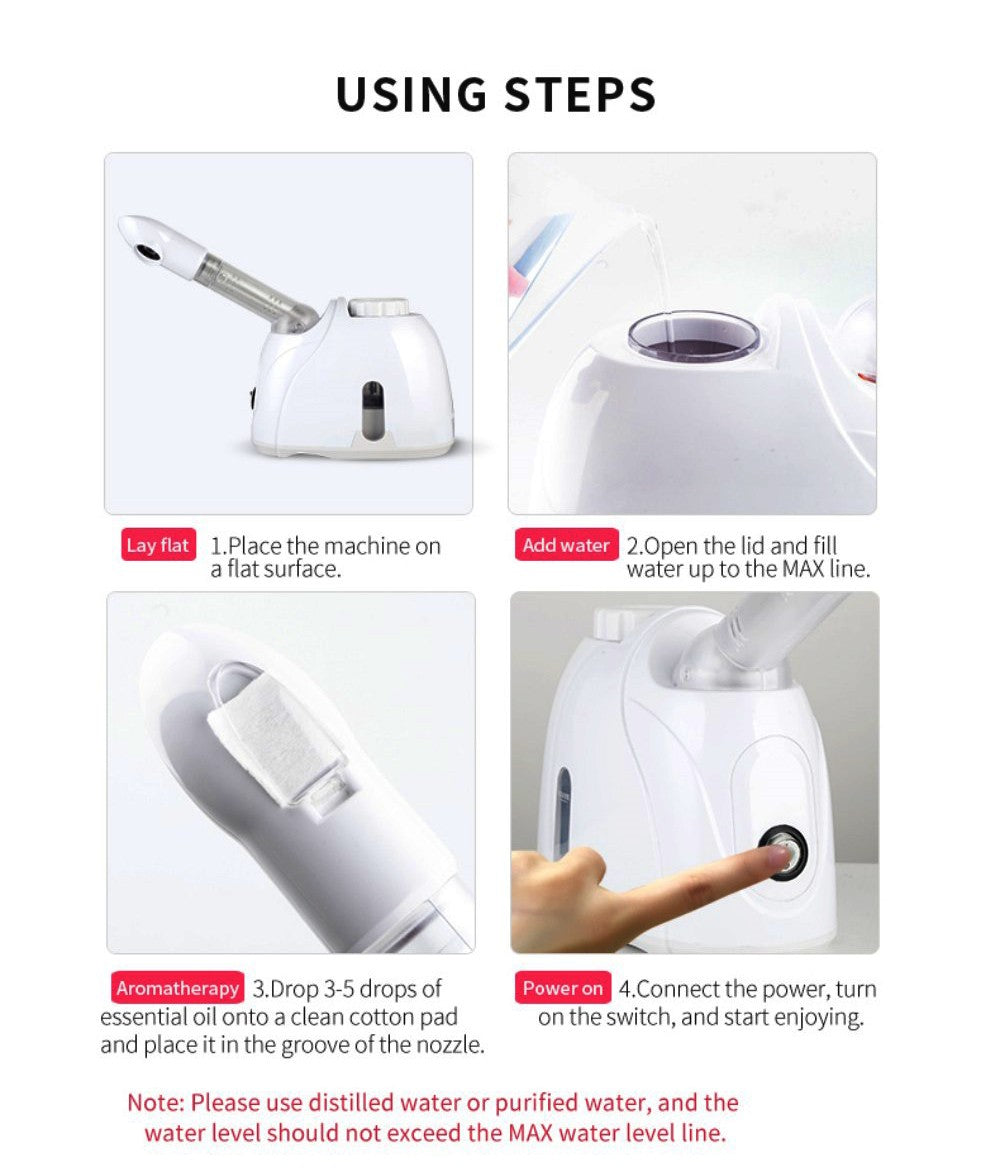 USING STEPS

Lay flat 1.Place the machine on a flat surface.

Add water 2.Open the lid and fill water up to the MAX line.

Aromatherapy 3.Drop 3-5 drops of essential oil onto a clean cotton pad and place it in the groove of the nozzle.

Power on 4.Connect the power, turn on the switch, and start enjoying.

Note: Please use distilled water or purified water, and the water level should not exceed the MAX water level line.