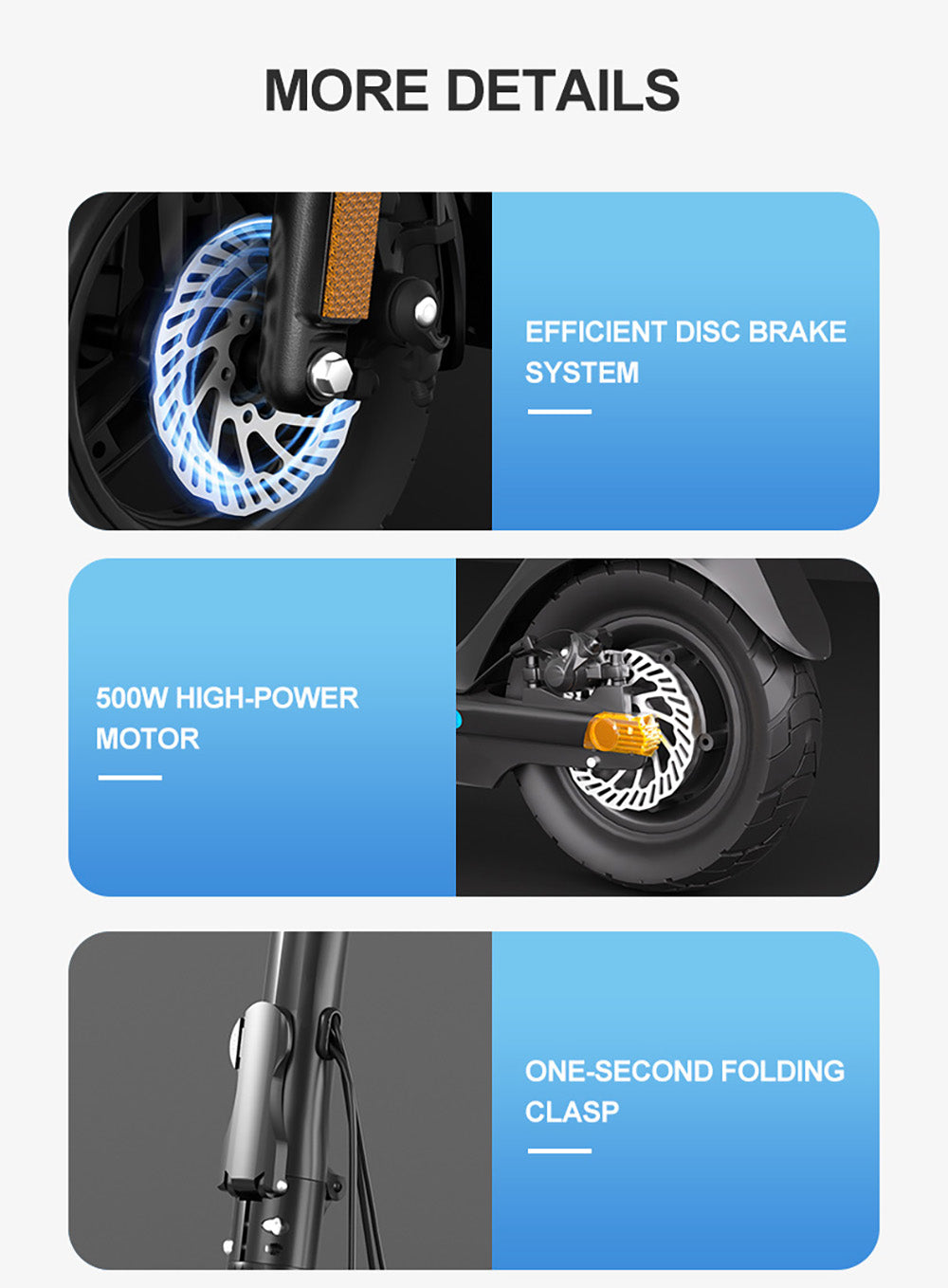 MORE DETAILS

EFFICIENT DISC BRAKE SYSTEM

500W HIGH-POWER MOTOR

ONE-SECOND FOLDING CLASP