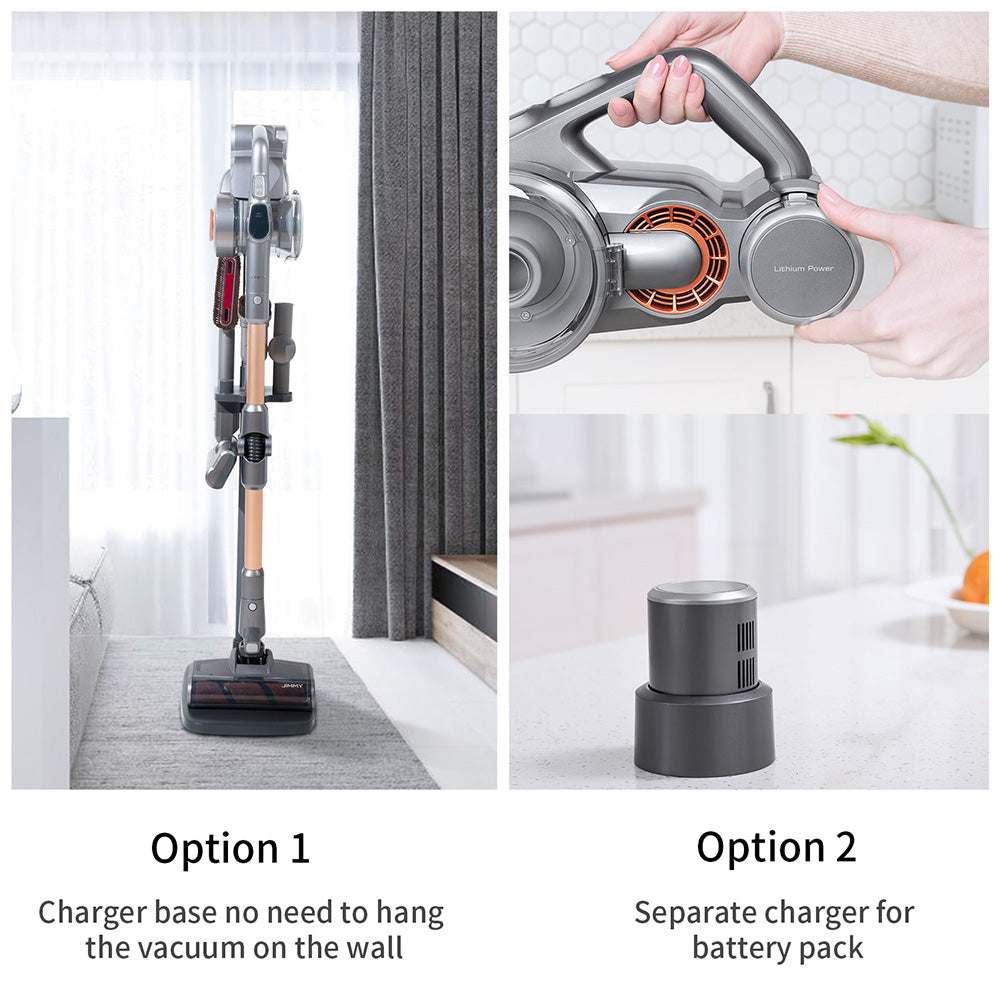 JIMMY

Lithium Power

Option 1

Charger base no need to hang the vacuum on the wall

Option 2

Separate charger for battery pack