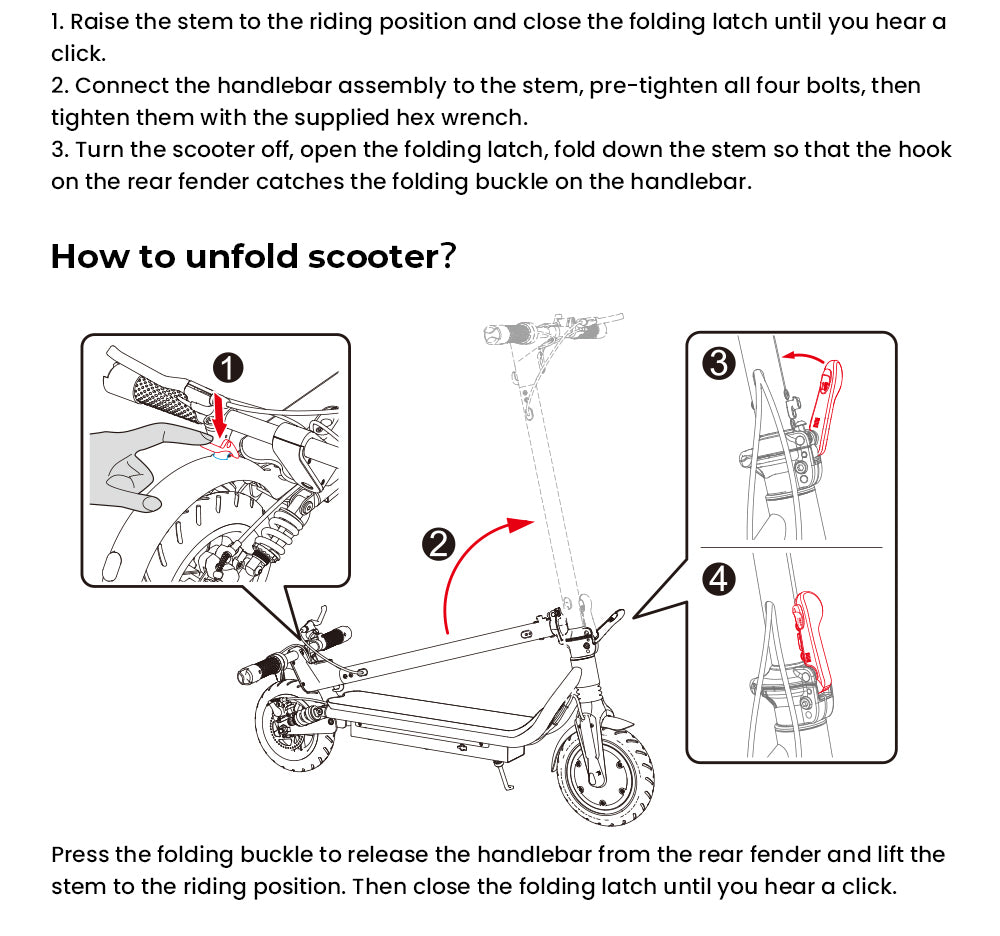 1. Raise the stem to the riding position and close the folding latch until you hear a click.
2. Connect the handlebar assembly to the stem, pre-tighten all four bolts, then tighten them with the supplied hex wrench.
3. Turn the scooter off, open the folding latch, fold down the stem so that the hook on the rear fender catches the folding buckle on the handlebar.

How to unfold scooter?

1

2

3

4

Press the folding buckle to release the handlebar from the rear fender and lift the stem to the riding position. Then close the folding latch until you hear a click.