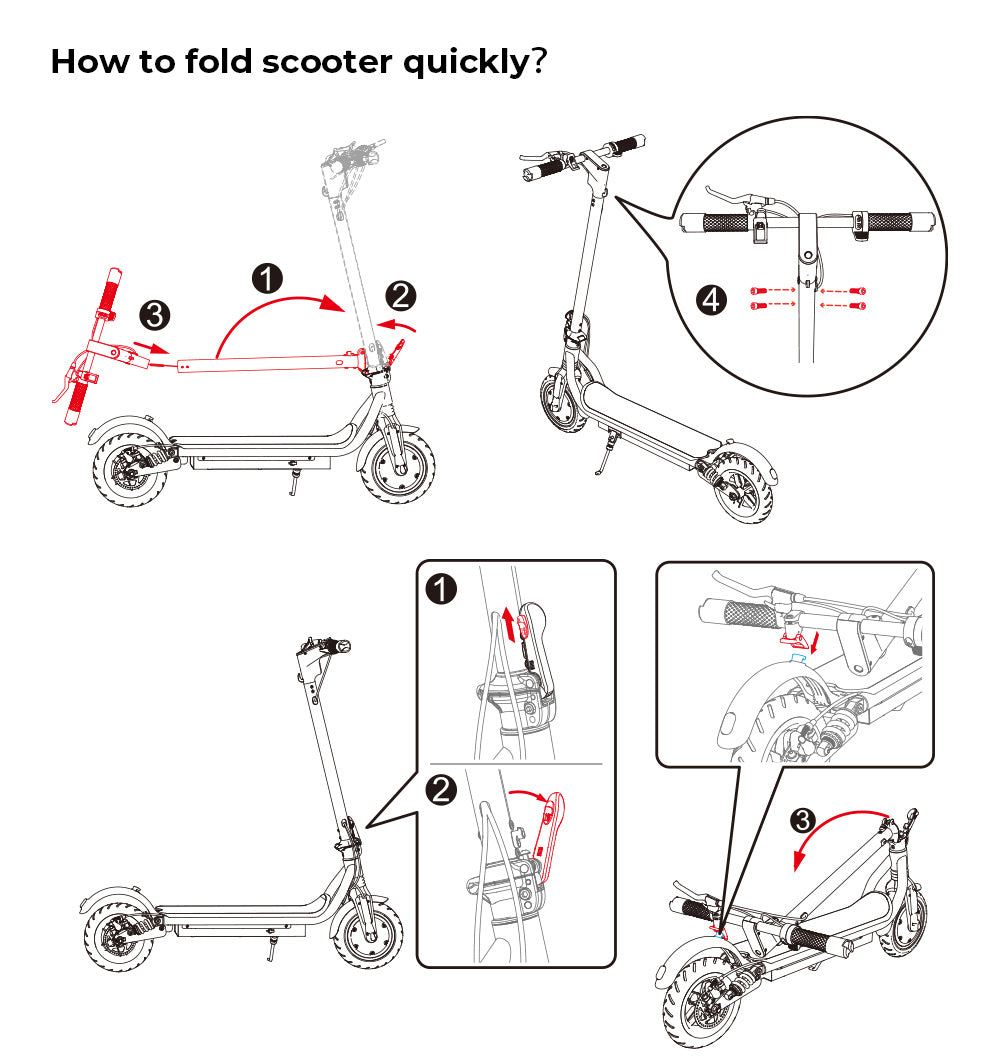 How to fold scooter quickly?

1

2

3

4

1

2

3