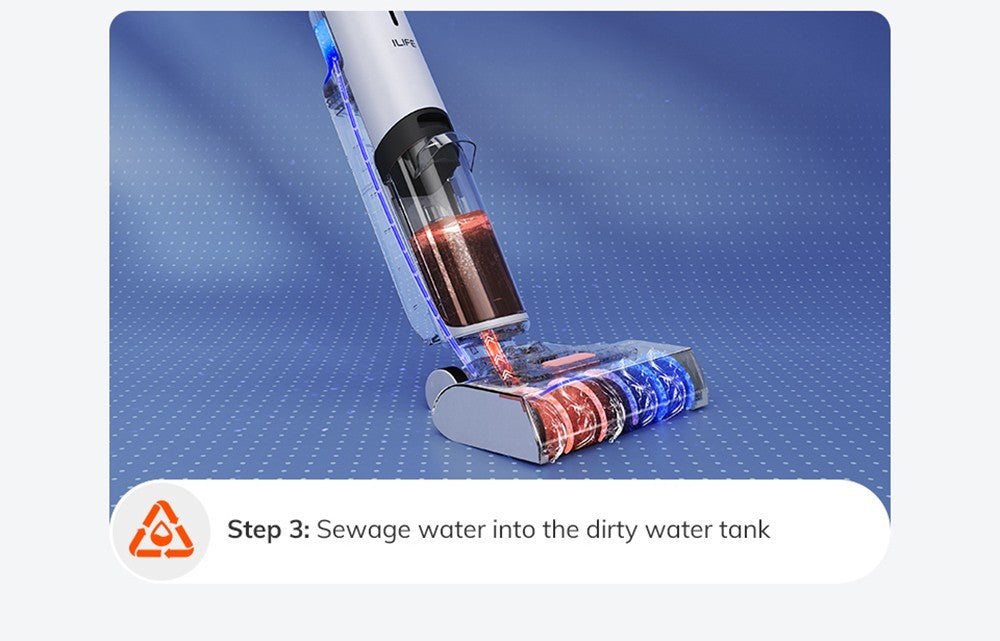 ILIFE

Step 3: Sewage water into the dirty water tank