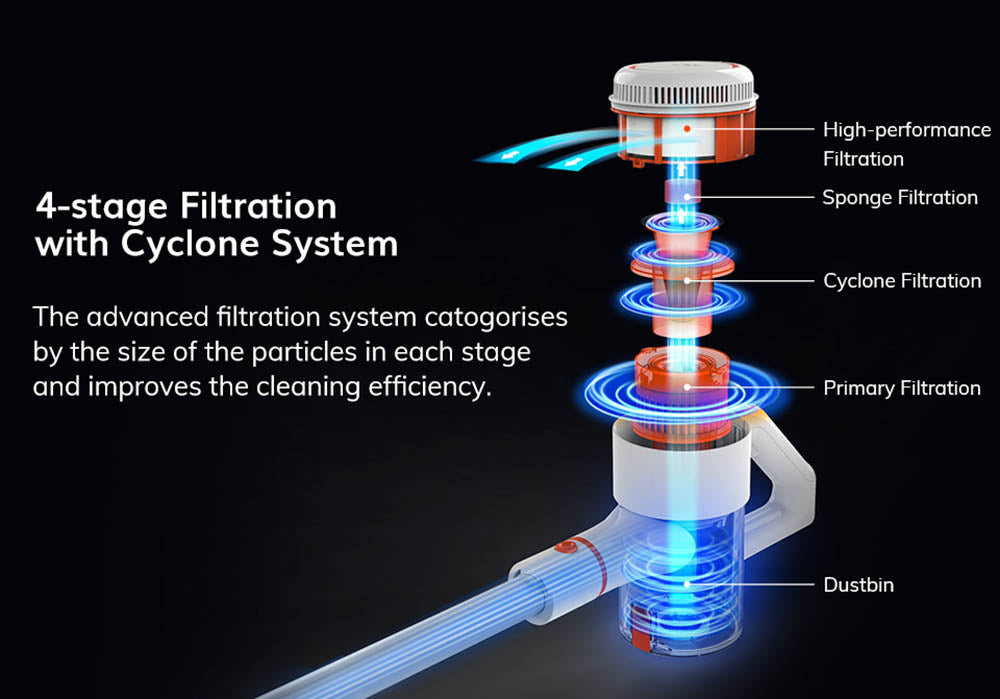 4-stage Filtration with Cyclone System

The advanced filtration system catogorises by the size of the particles in each stage and improves the cleaning efficiency.

High-performance Filtration

Sponge Filtration

Cyclone Filtration

Primary Filtration

Dustbin