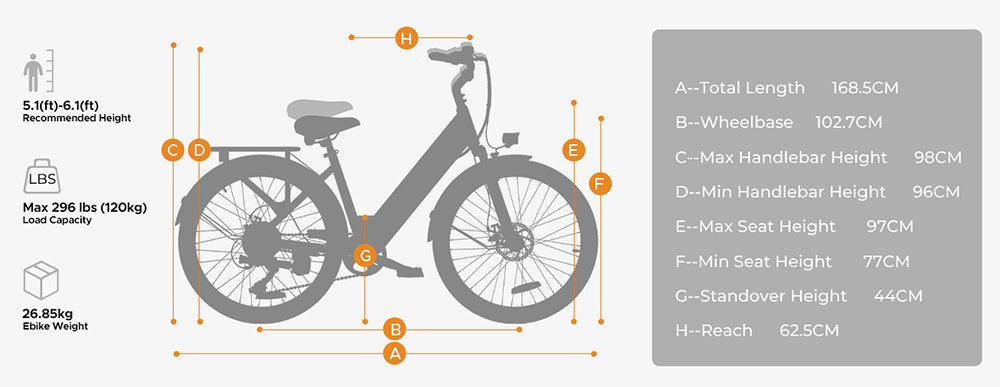 5.1(ft)-6.1(ft)
Recommended Height

LBS

Max 296 lbs (120kg)
Load Capacity

26.85kg
Ebike Weight

H

C D

E

F

G

B

A

A--Total Length 168.5CM
B--Wheelbase 102.7CM
C--Max Handlebar Height 98CM
D--Min Handlebar Height 96CM
E--Max Seat Height 97CM
F--Min Seat Height 77CM
G--Standover Height 44CM
H--Reach 62.5CM