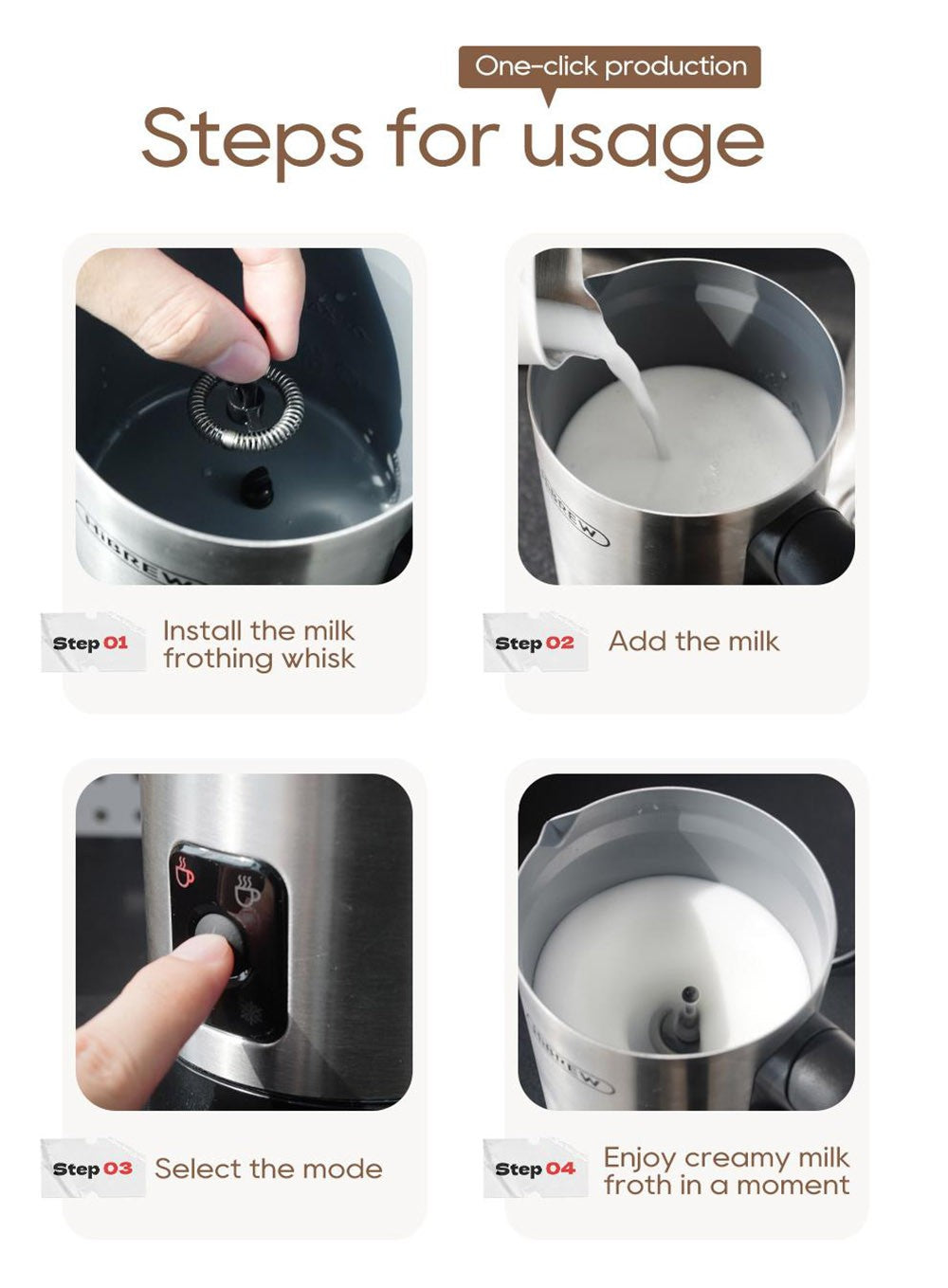 One-click production

Steps for usage

HIBREW

Step 01 Install the milk frothing whisk

HIBREW

Step 02 Add the milk

Step 03 Select the mode

HIBREW

Step 04 Enjoy creamy milk froth in a moment