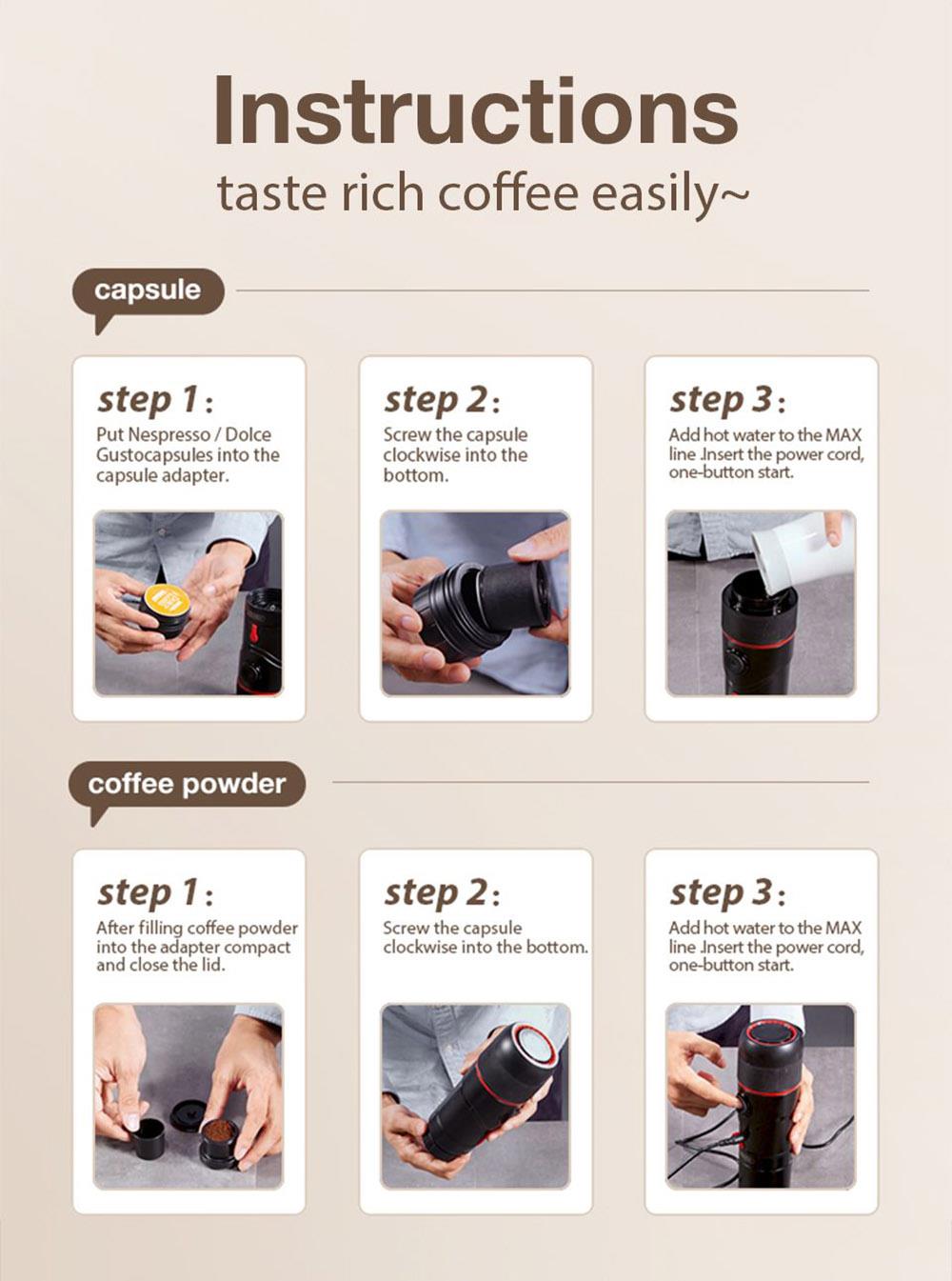 Instructions
taste rich coffee easily~

capsule

step 1:
Put Nespresso / Dolce Gustocapsules into the capsule adapter.

step 2:
Screw the capsule clockwise into the bottom.

step 3:
Add hot water to the MAX line .Insert the power cord, one-button start.

coffee powder

step 1:
After filling coffee powder into the adapter compact and close the lid.

step 2:
Screw the capsule clockwise into the bottom.

step 3:
Add hot water to the MAX line .Insert the power cord, one-button start.