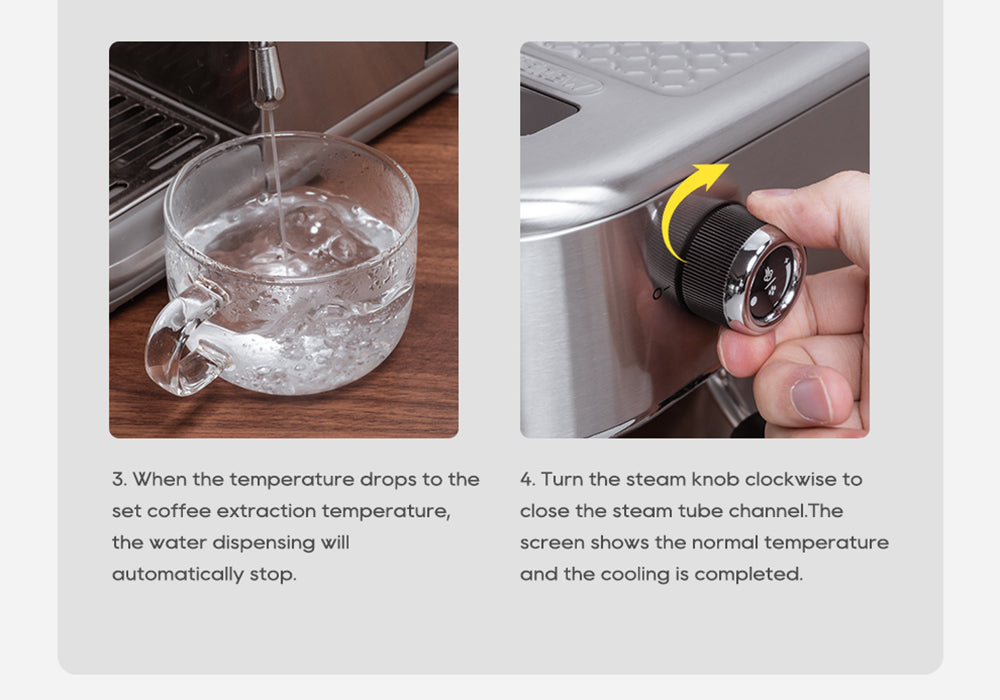 3. When the temperature drops to the set coffee extraction temperature, the water dispensing will automatically stop.

4. Turn the steam knob clockwise to close the steam tube channel.The screen shows the normal temperature and the cooling is completed.