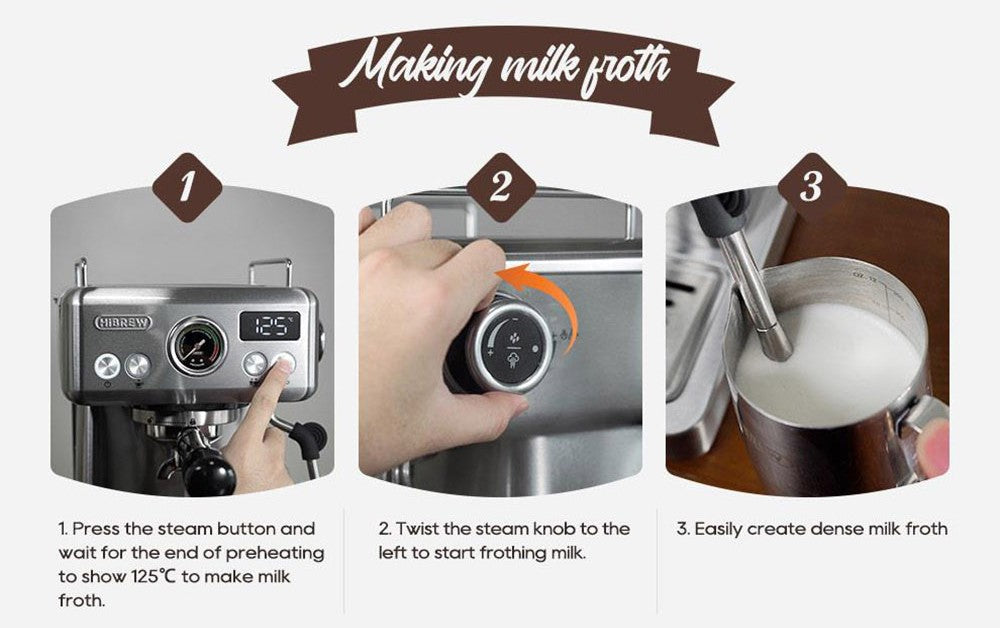 Making milk froth

1

2

3

HIBREW

125°

1. Press the steam button and wait for the end of preheating to show 125℃ to make milk froth.

2. Twist the steam knob to the left to start frothing milk.

3. Easily create dense milk froth