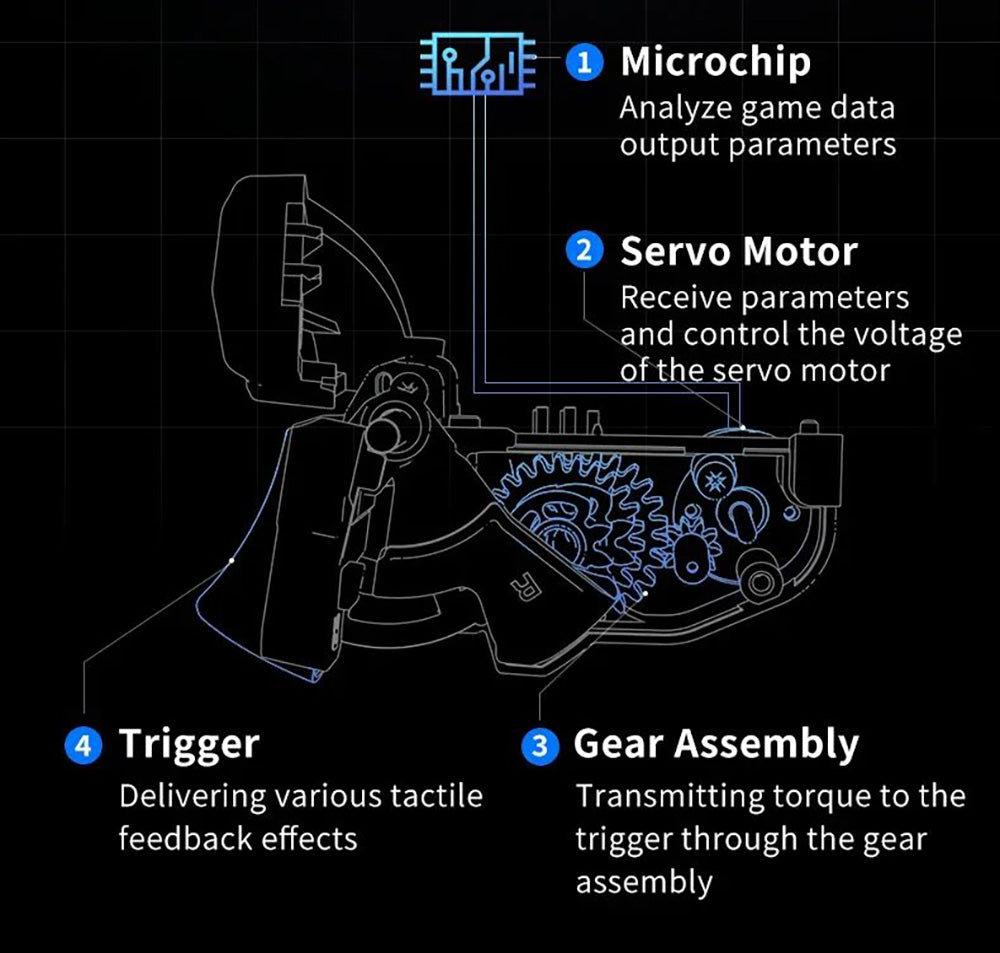 1 Microchip
Analyze game data output parameters

2 Servo Motor
Receive parameters and control the voltage of the servo motor

R

4 Trigger
Delivering various tactile feedback effects

3 Gear Assembly
Transmitting torque to the trigger through the gear assembly