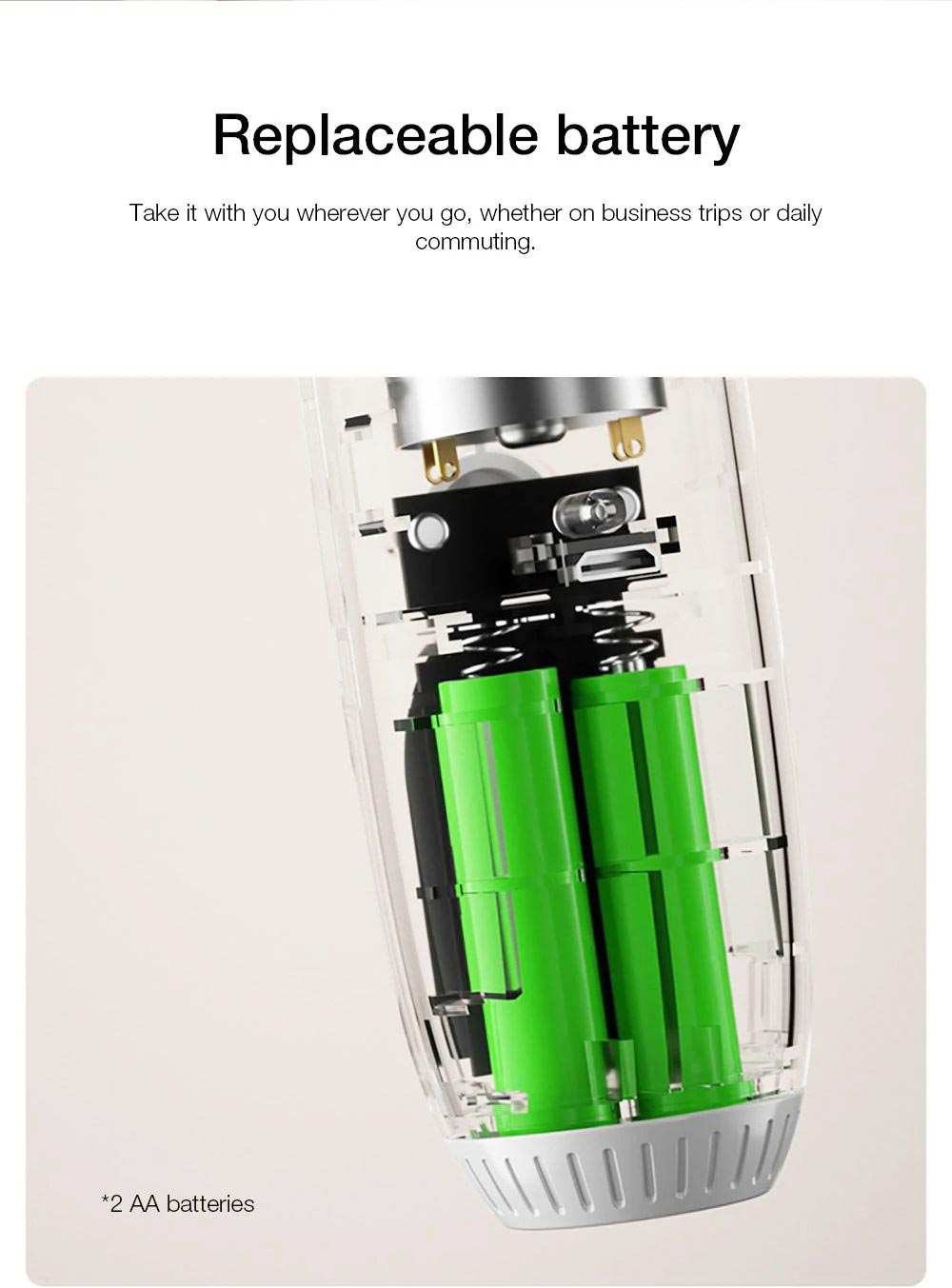 Replaceable battery

Take it with you wherever you go, whether on business trips or daily commuting.

*2 AA batteries