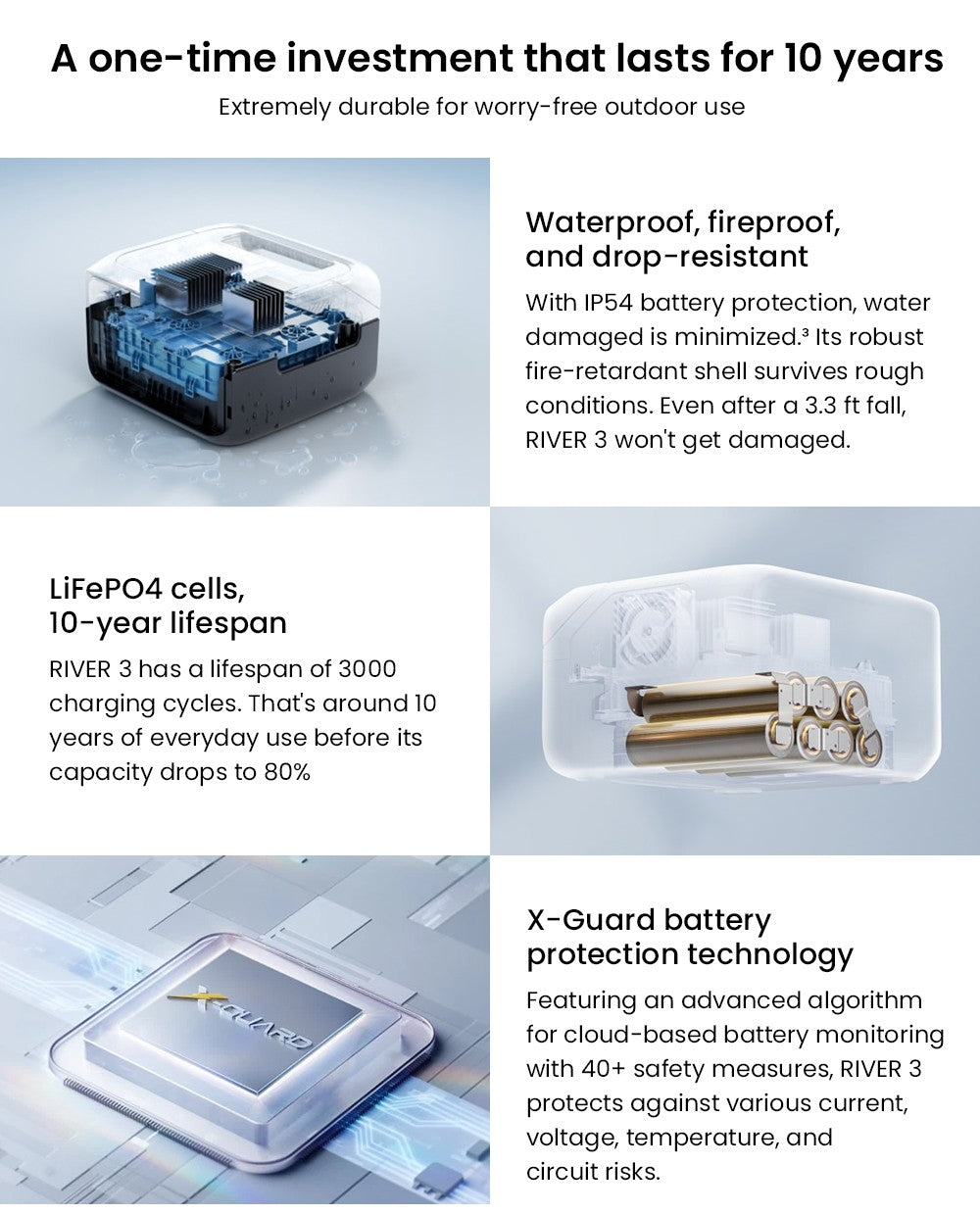 A one-time investment that lasts for 10 years

Extremely durable for worry-free outdoor use

Waterproof, fireproof, and drop-resistant

With IP54 battery protection, water damaged is minimized.³ Its robust fire-retardant shell survives rough conditions. Even after a 3.3 ft fall, RIVER 3 won't get damaged.

LiFePO4 cells, 10-year lifespan

RIVER 3 has a lifespan of 3000 charging cycles. That's around 10 years of everyday use before its capacity drops to 80%

X-GUARD

X-Guard battery protection technology

Featuring an advanced algorithm for cloud-based battery monitoring with 40+ safety measures, RIVER 3 protects against various current, voltage, temperature, and circuit risks.