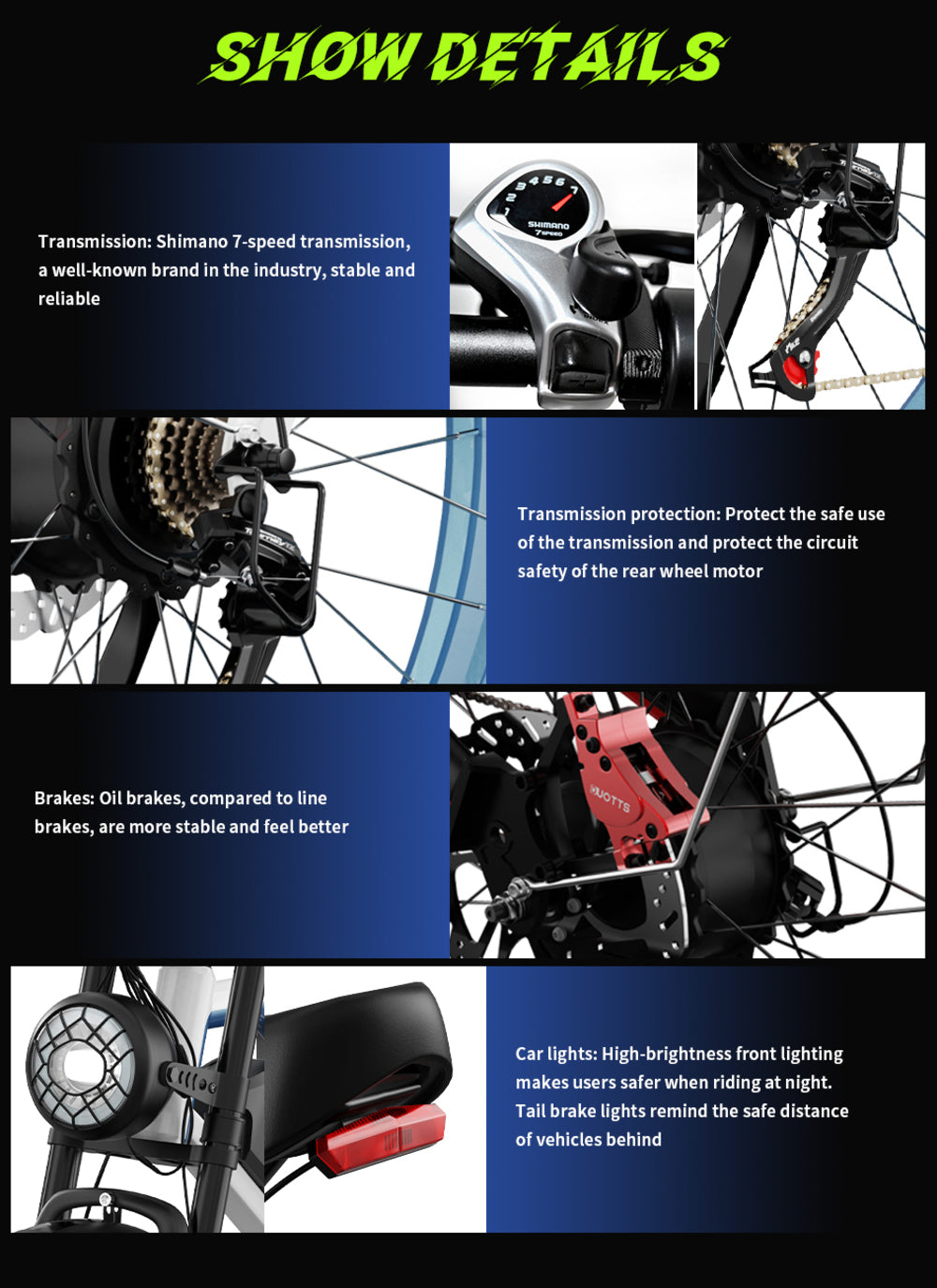 SHOW DETAILS

Transmission: Shimano 7-speed transmission, a well-known brand in the industry, stable and reliable

1 2 3 4 5 6 7
SHIMANO
7SPEED

Transmission protection: Protect the safe use of the transmission and protect the circuit safety of the rear wheel motor

Brakes: Oil brakes, compared to line brakes, are more stable and feel better

DUOTTS

Car lights: High-brightness front lighting makes users safer when riding at night. Tail brake lights remind the safe distance of vehicles behind