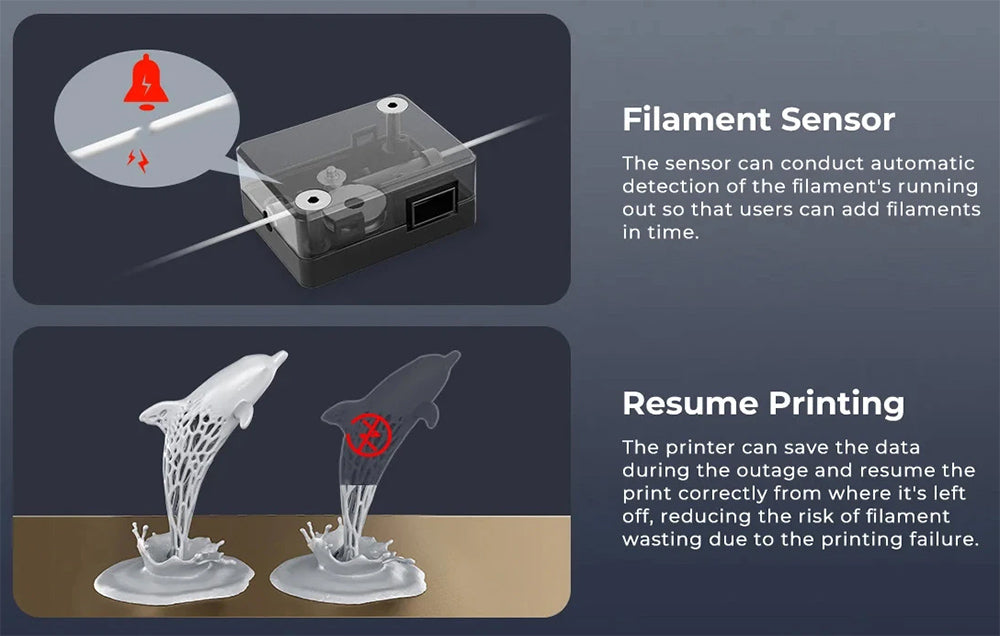 Filament Sensor

The sensor can conduct automatic detection of the filament's running out so that users can add filaments in time.

Resume Printing

The printer can save the data during the outage and resume the print correctly from where it's left off, reducing the risk of filament wasting due to the printing failure.