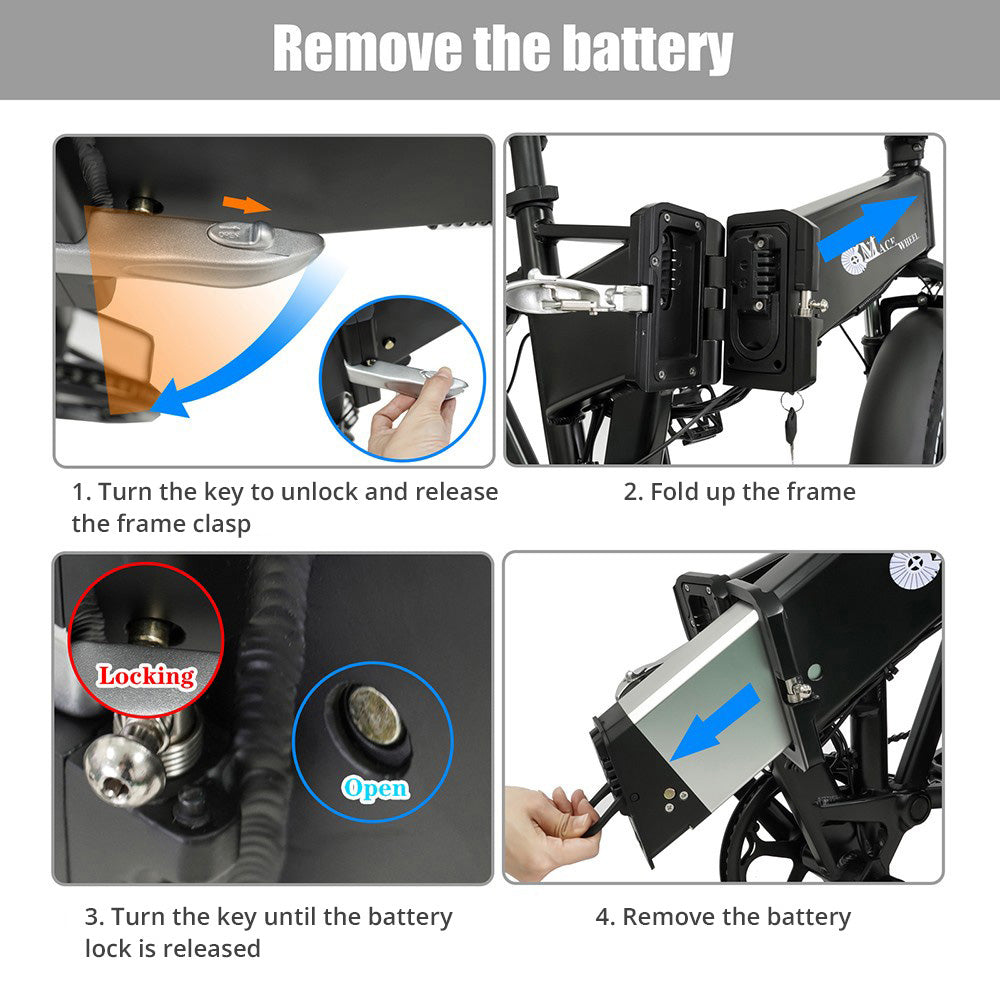 Remove the battery

MACE WHEEL

1. Turn the key to unlock and release the frame clasp

2. Fold up the frame

Locking

Open

3. Turn the key until the battery lock is released

4. Remove the battery