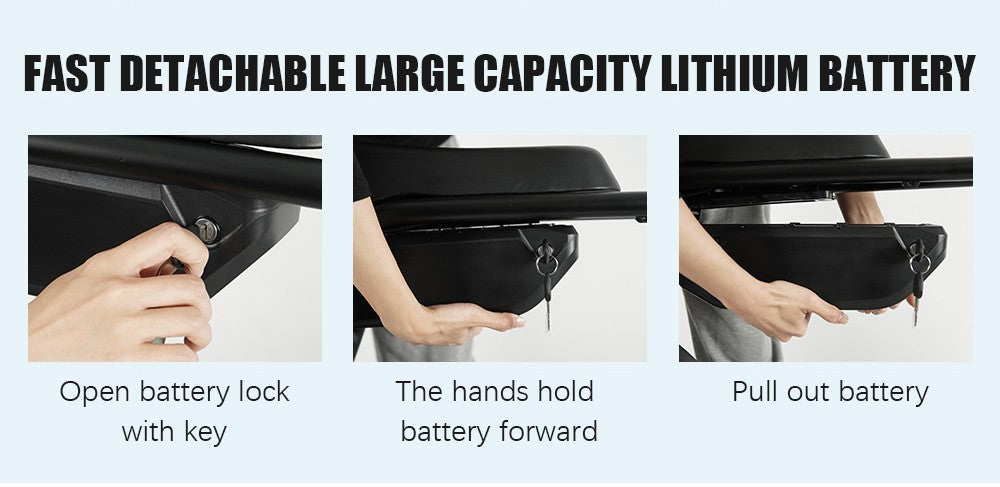 FAST DETACHABLE LARGE CAPACITY LITHIUM BATTERY

Open battery lock with key

The hands hold battery forward

Pull out battery