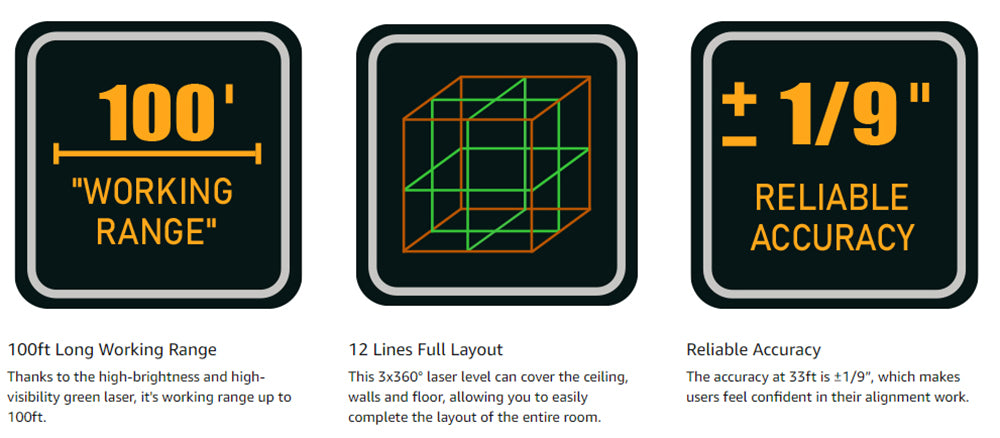 100'

"WORKING RANGE"

100ft Long Working Range

Thanks to the high-brightness and high-visibility green laser, it's working range up to 100ft.

12 Lines Full Layout

This 3x360° laser level can cover the ceiling, walls and floor, allowing you to easily complete the layout of the entire room.

± 1/9"

RELIABLE ACCURACY

Reliable Accuracy

The accuracy at 33ft is ±1/9", which makes users feel confident in their alignment work.