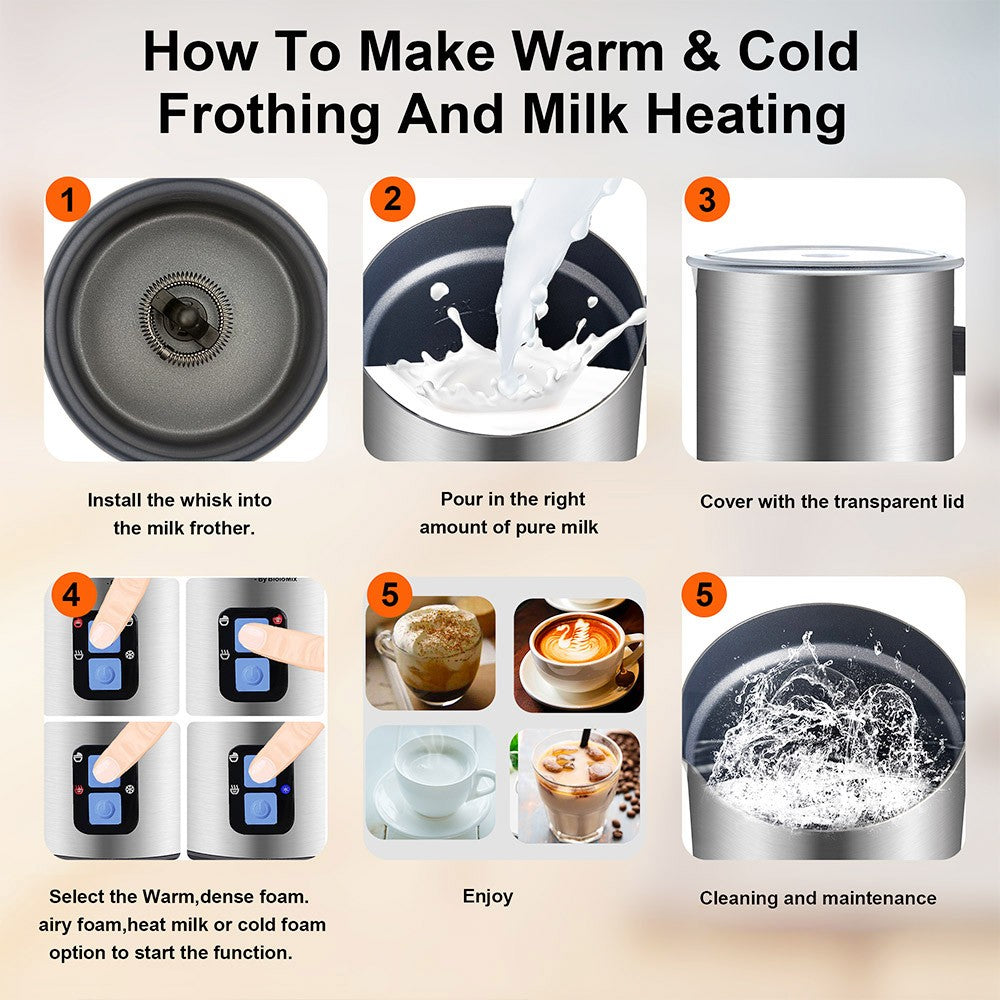 How To Make Warm & Cold Frothing And Milk Heating

1

Install the whisk into the milk frother.

2

Pour in the right amount of pure milk

3

Cover with the transparent lid

4

By BioloMix

Select the Warm,dense foam. airy foam,heat milk or cold foam option to start the function.

5

Enjoy

5

Cleaning and maintenance