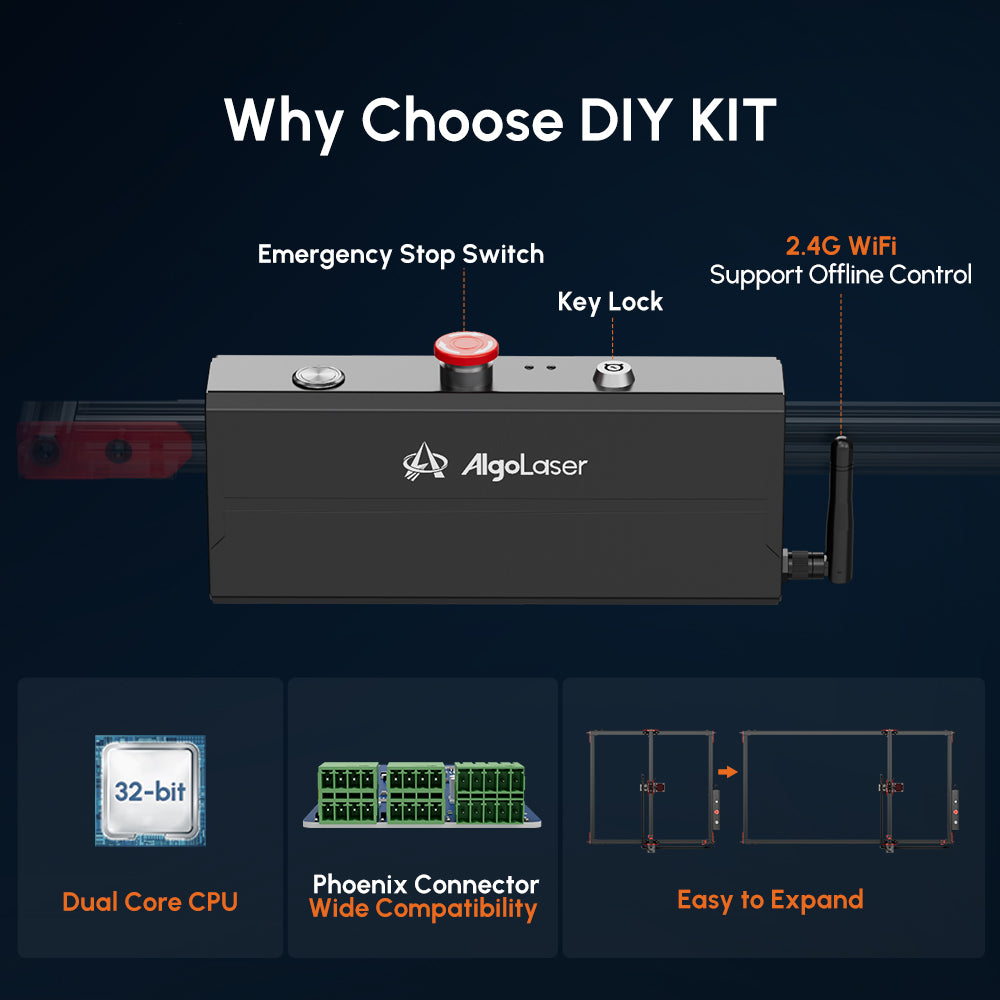 Why Choose DIY KIT

Emergency Stop Switch

Key Lock

2.4G WiFi
Support Offline Control

AlgoLaser

32-bit

Dual Core CPU

Phoenix Connector
Wide Compatibility

Easy to Expand