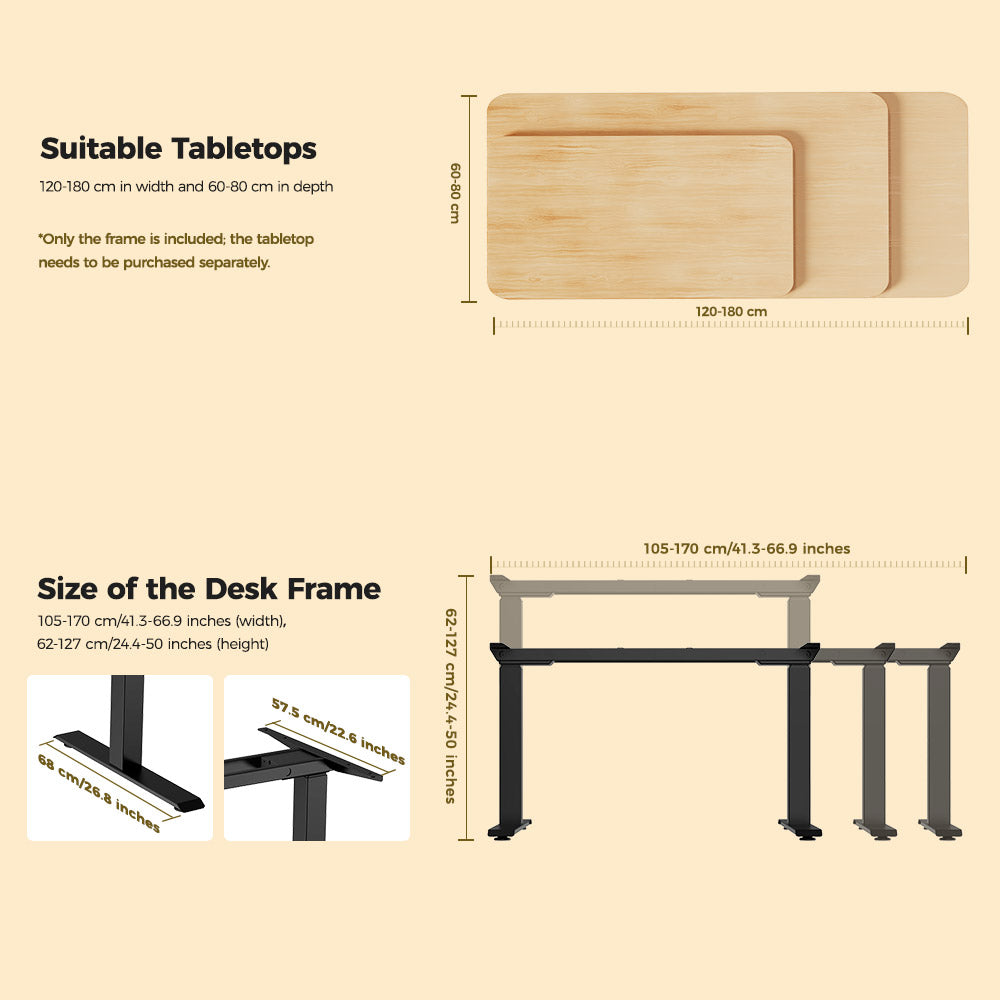 Suitable Tabletops

120-180 cm in width and 60-80 cm in depth

*Only the frame is included; the tabletop needs to be purchased separately.

60-80 cm

120-180 cm

Size of the Desk Frame

105-170 cm/41.3-66.9 inches (width), 62-127 cm/24.4-50 inches (height)

68 cm/26.8 inches

57.5 cm/22.6 inches

105-170 cm/41.3-66.9 inches

62-127 cm/24.4-50 inches