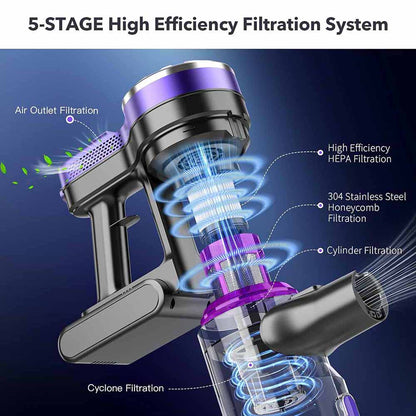 5-STAGE High Efficiency Filtration System

Air Outlet Filtration

High Efficiency HEPA Filtration

304 Stainless Steel Honeycomb Filtration

Cylinder Filtration

Cyclone Filtration