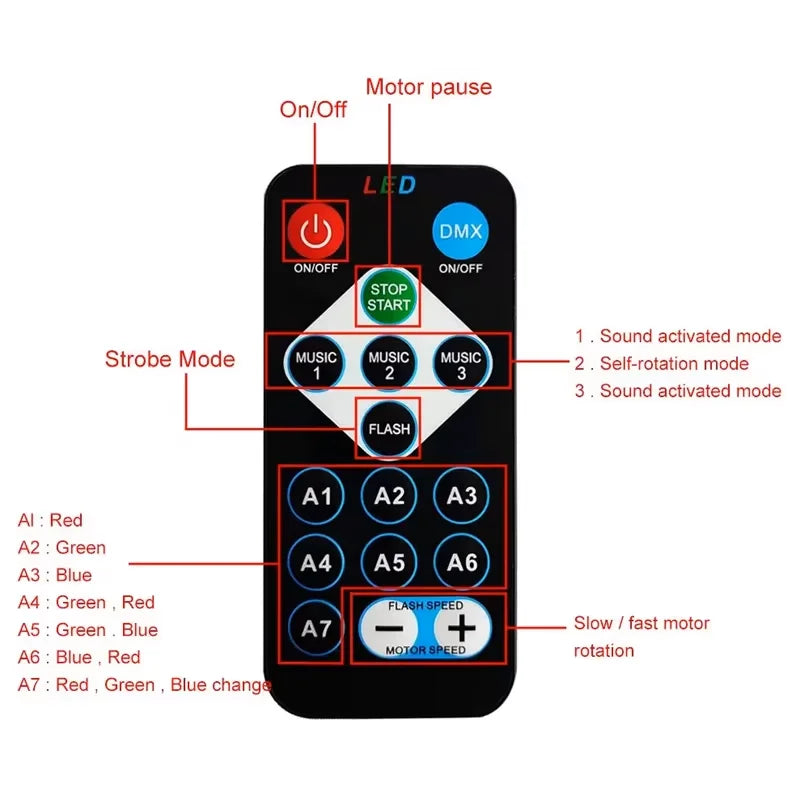 Motor pause

On/Off

LED

ON/OFF

DMX

ON/OFF

STOP START

Strobe Mode

MUSIC 1

MUSIC 2

MUSIC 3

1 . Sound activated mode
2 . Self-rotation mode
3 . Sound activated mode

FLASH

A1 A2 A3

A4 A5 A6

A7

FLASH SPEED

−

+

MOTOR SPEED

Al : Red
A2 : Green
A3 : Blue
A4 : Green , Red
A5 : Green . Blue
A6 : Blue , Red
A7 : Red , Green , Blue change

Slow / fast motor rotation