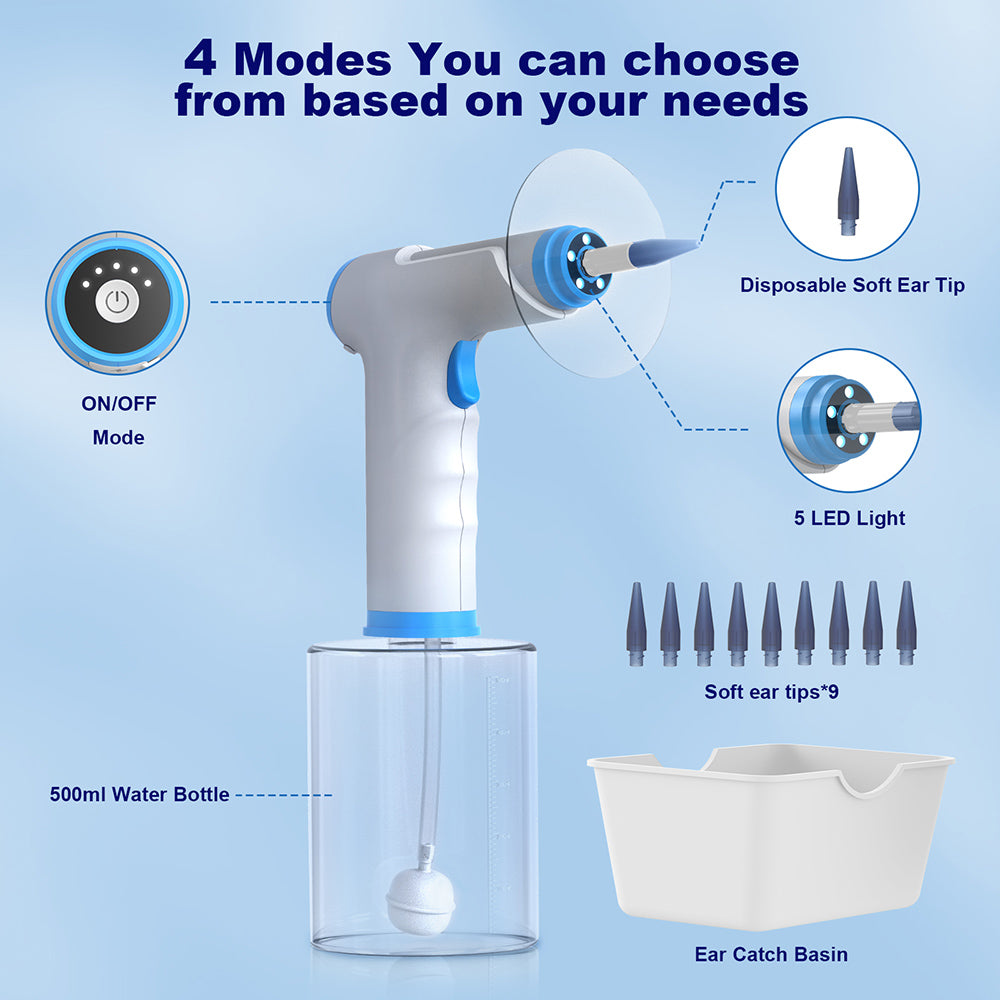 4 Modes You can choose from based on your needs

ON/OFF
Mode

Disposable Soft Ear Tip

5 LED Light

Soft ear tips*9

500ml Water Bottle

Ear Catch Basin