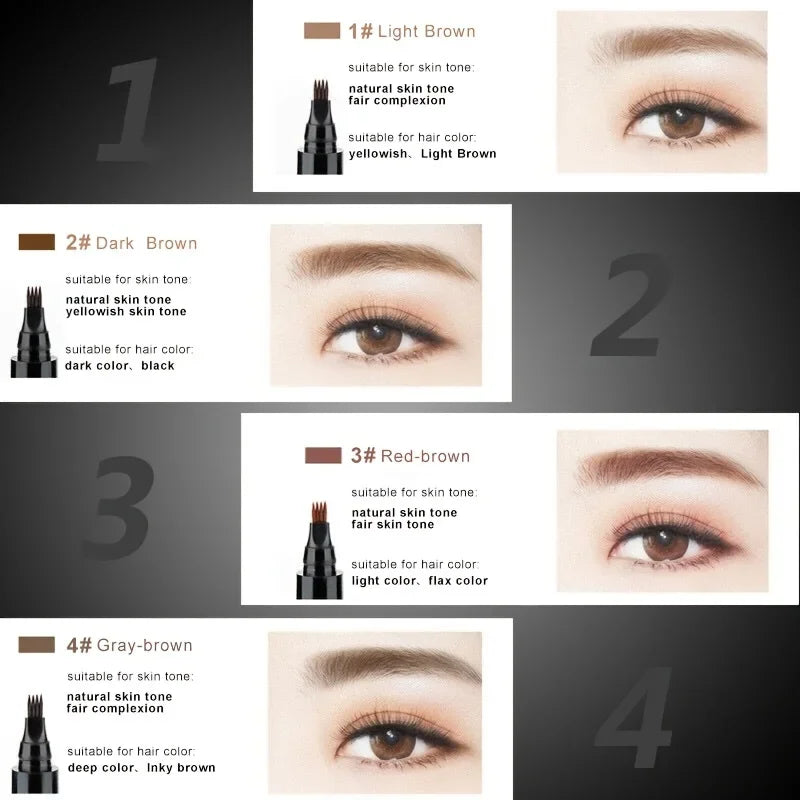 1

1# Light Brown

suitable for skin tone:
natural skin tone
fair complexion

suitable for hair color:
yellowish、Light Brown

2# Dark Brown

suitable for skin tone:
natural skin tone
yellowish skin tone

suitable for hair color:
dark color、black

2

3

3# Red-brown

suitable for skin tone:
natural skin tone
fair skin tone

suitable for hair color:
light color、flax color

4# Gray-brown

suitable for skin tone:
natural skin tone
fair complexion

suitable for hair color:
deep color、Inky brown

4