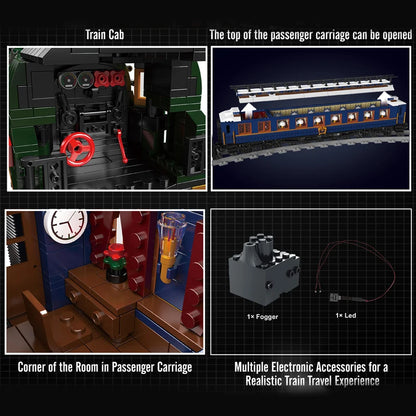 Train Cab

The top of the passenger carriage can be opened

1× Fogger

1× Led

Corner of the Room in Passenger Carriage

Multiple Electronic Accessories for a Realistic Train Travel Experience