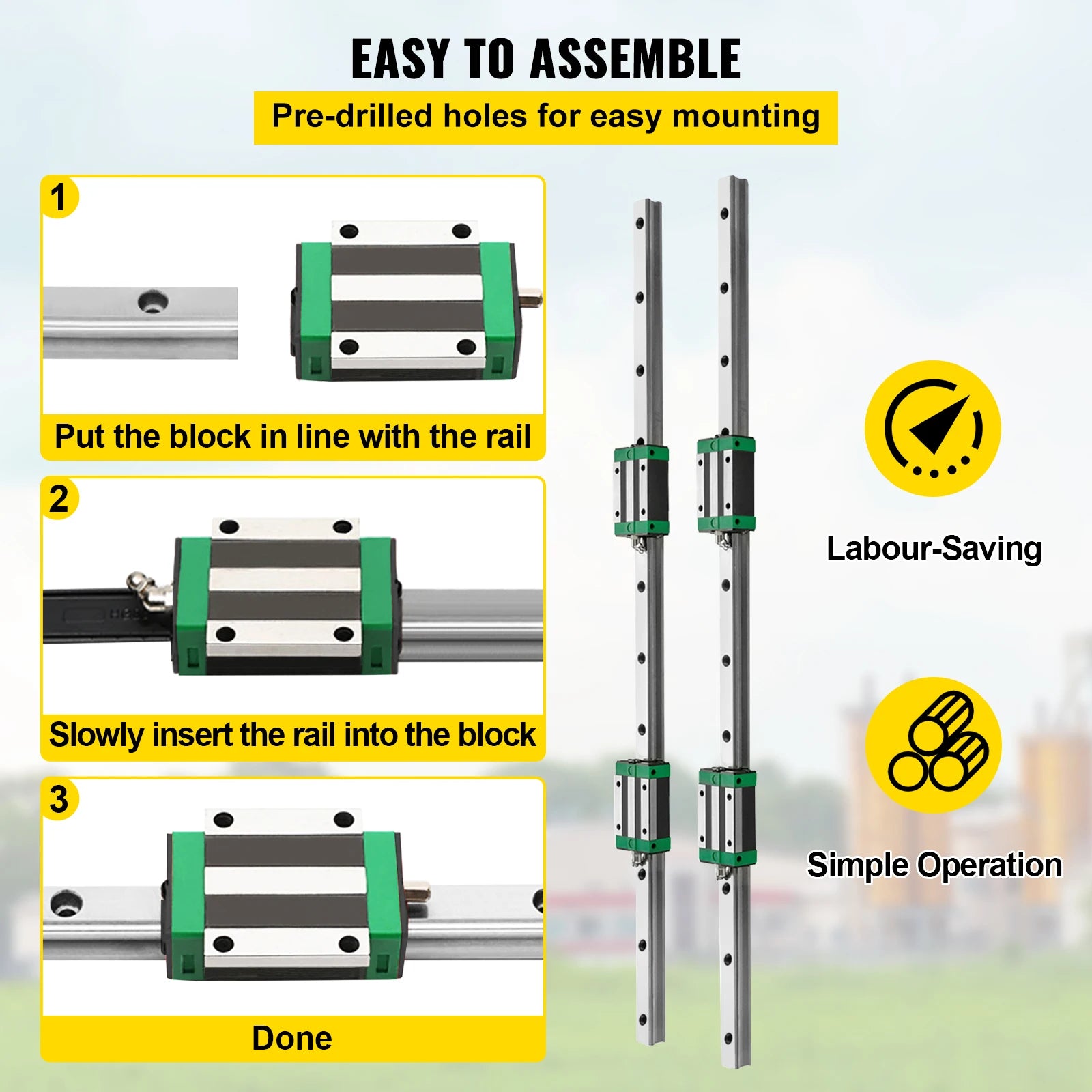 EASY TO ASSEMBLE

Pre-drilled holes for easy mounting

1

Put the block in line with the rail

2

Slowly insert the rail into the block

3

Done

Labour-Saving

Simple Operation