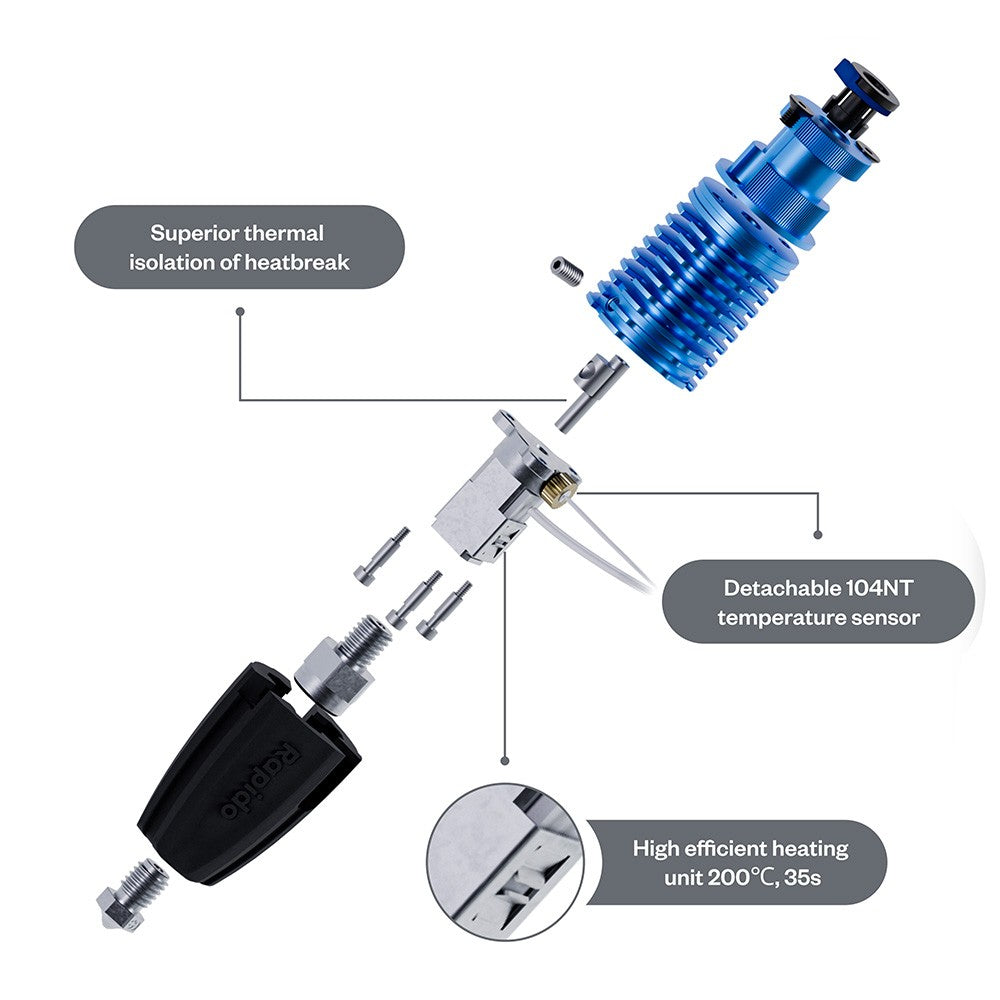 Superior thermal isolation of heatbreak

Detachable 104NT temperature sensor

Rapido

High efficient heating unit 200℃, 35s