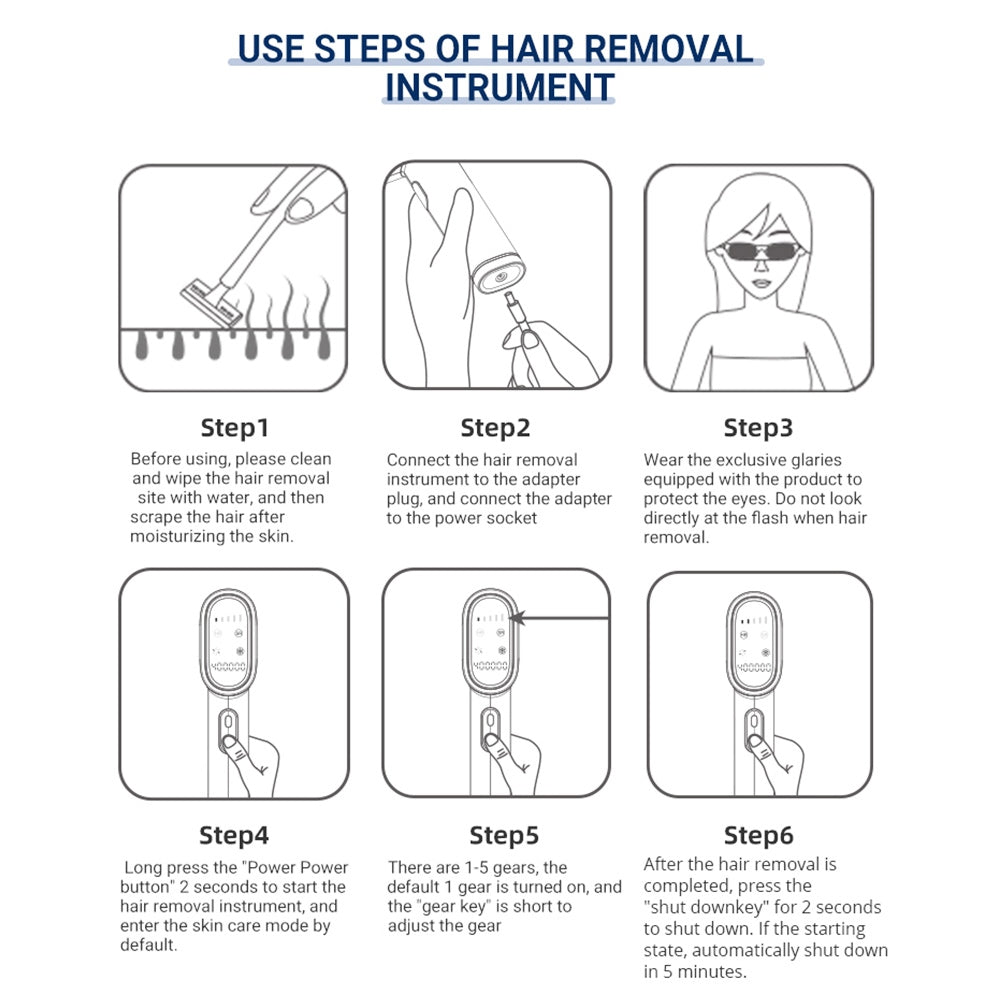 USE STEPS OF HAIR REMOVAL INSTRUMENT

Step1

Before using, please clean and wipe the hair removal site with water, and then scrape the hair after moisturizing the skin.

Step2

Connect the hair removal instrument to the adapter plug, and connect the adapter to the power socket

Step3

Wear the exclusive glaries equipped with the product to protect the eyes. Do not look directly at the flash when hair removal.

Step4

Long press the "Power Power button" 2 seconds to start the hair removal instrument, and enter the skin care mode by default.

Step5

There are 1-5 gears, the default 1 gear is turned on, and the "gear key" is short to adjust the gear

Step6

After the hair removal is completed, press the "shut downkey" for 2 seconds to shut down. If the starting state, automatically shut down in 5 minutes.