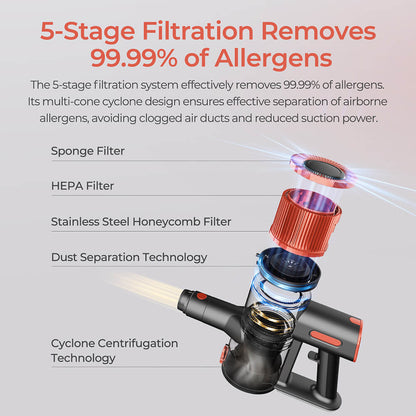 5-Stage Filtration Removes 99.99% of Allergens

The 5-stage filtration system effectively removes 99.99% of allergens. Its multi-cone cyclone design ensures effective separation of airborne allergens, avoiding clogged air ducts and reduced suction power.

Sponge Filter

HEPA Filter

Stainless Steel Honeycomb Filter

Dust Separation Technology

Cyclone Centrifugation Technology