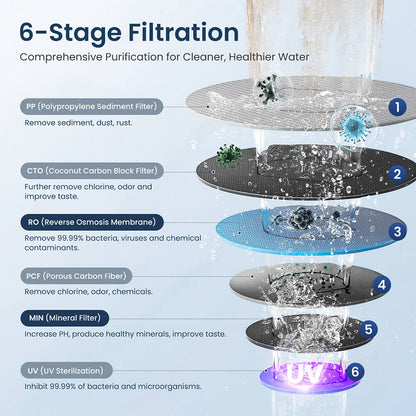 6-Stage Filtration

Comprehensive Purification for Cleaner, Healthier Water

PP (Polypropylene Sediment Filter)

Remove sediment, dust, rust.

1

CTO (Coconut Carbon Block Filter)

Further remove chlorine, odor and improve taste.

2

RO (Reverse Osmosis Membrane)

Remove 99.99% bacteria, viruses and chemical contaminants.

3

PCF (Porous Carbon Fiber)

Remove chlorine, odor, chemicals.

4

MIN (Mineral Filter)

Increase PH, produce healthy minerals, improve taste.

5

UV (UV Sterilization)

Inhibit 99.99% of bacteria and microorganisms.

UV

6