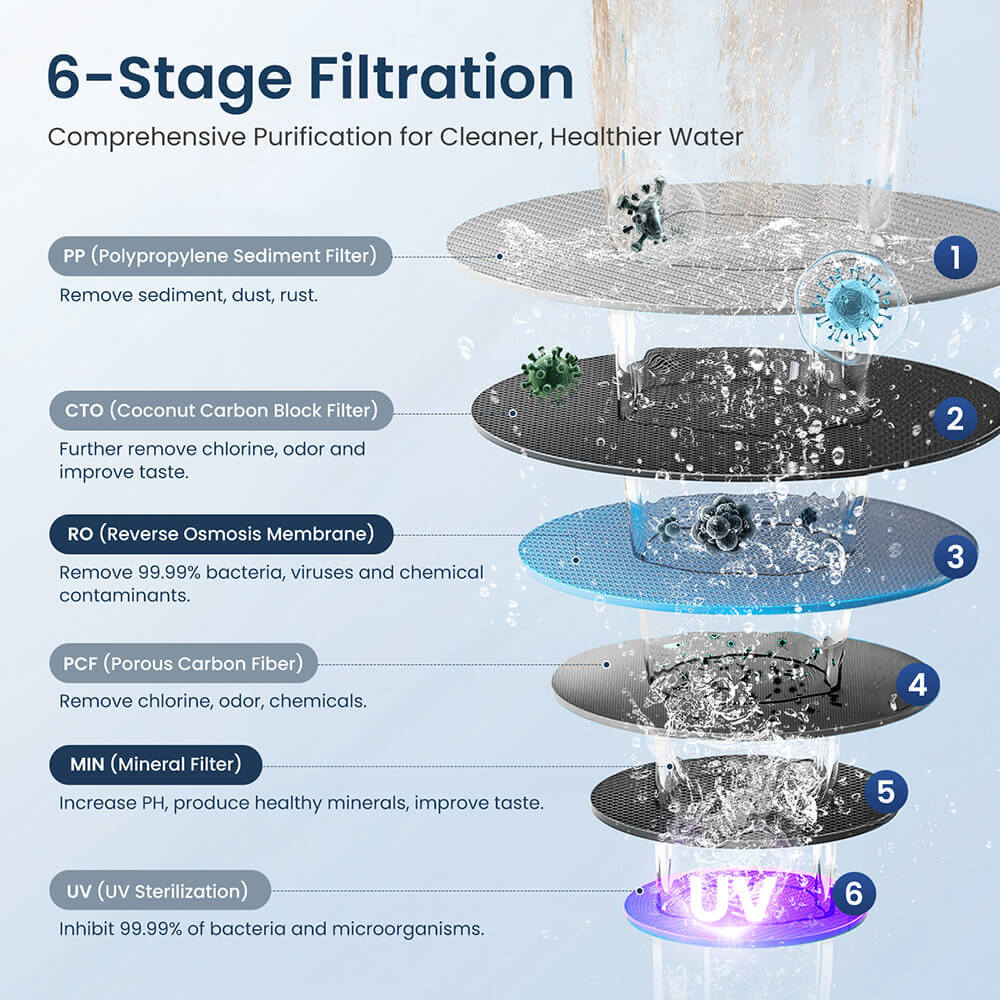 6-Stage Filtration

Comprehensive Purification for Cleaner, Healthier Water

PP (Polypropylene Sediment Filter)

Remove sediment, dust, rust.

1

CTO (Coconut Carbon Block Filter)

Further remove chlorine, odor and improve taste.

2

RO (Reverse Osmosis Membrane)

Remove 99.99% bacteria, viruses and chemical contaminants.

3

PCF (Porous Carbon Fiber)

Remove chlorine, odor, chemicals.

4

MIN (Mineral Filter)

Increase PH, produce healthy minerals, improve taste.

5

UV (UV Sterilization)

Inhibit 99.99% of bacteria and microorganisms.

UV

6