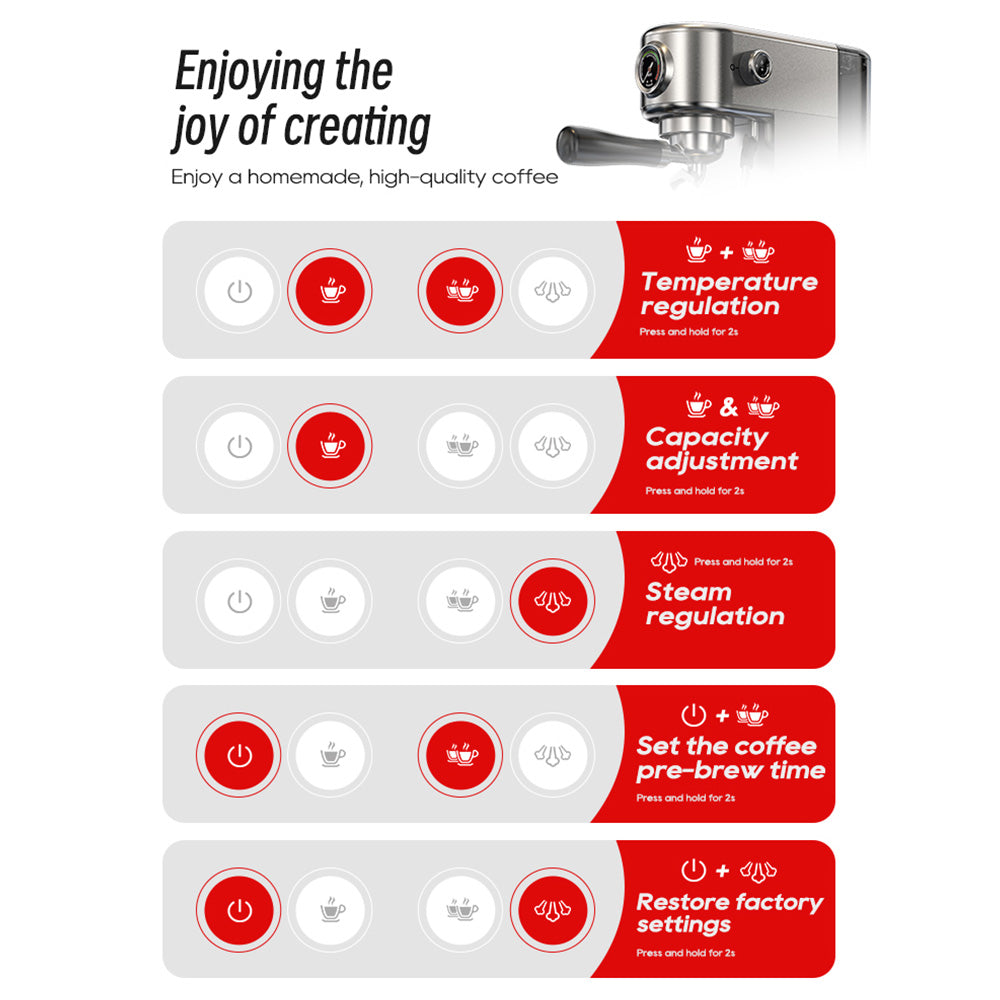 Enjoying the joy of creating

Enjoy a homemade, high-quality coffee

+

Temperature regulation

Press and hold for 2s

&

Capacity adjustment

Press and hold for 2s

Press and hold for 2s

Steam regulation

+

Set the coffee pre-brew time

Press and hold for 2s

+

Restore factory settings

Press and hold for 2s