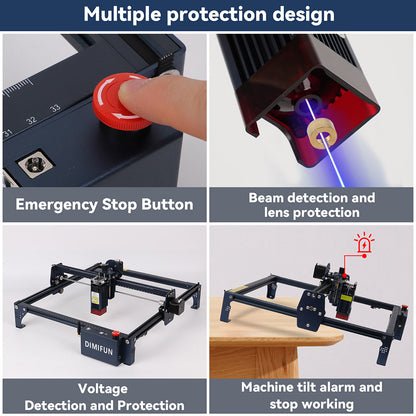 Multiple protection design

31 32 33

Emergency Stop Button

Beam detection and lens protection

DIMIFUN

Voltage Detection and Protection

Machine tilt alarm and stop working